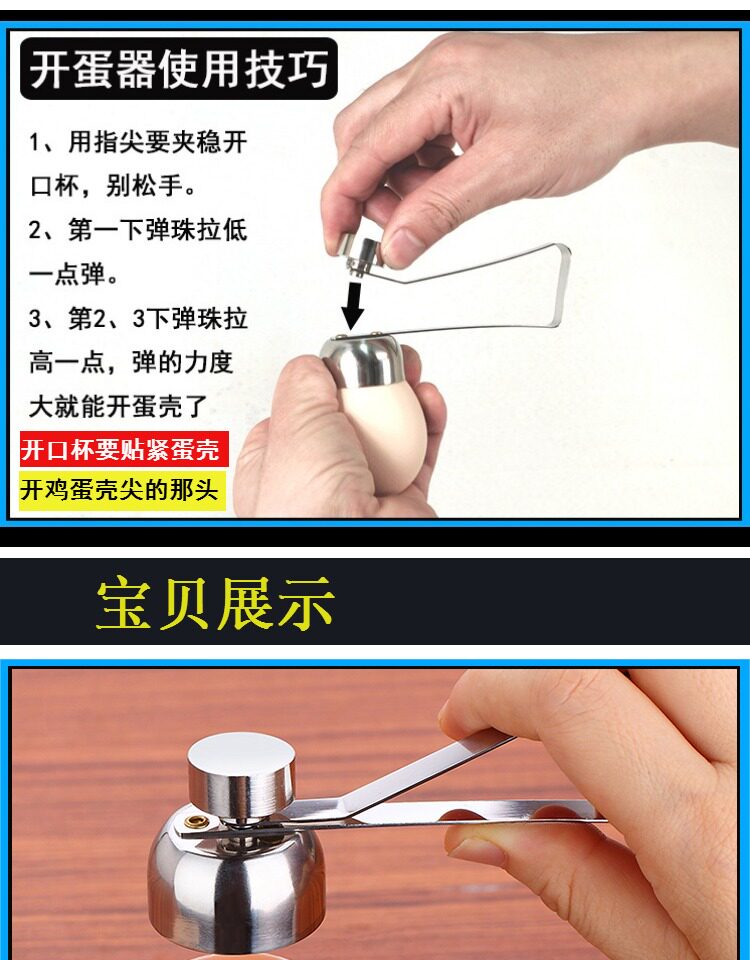 开蛋器使用技巧

1、用指尖要夹稳开口杯，别松手。

2、第一下弹珠拉低一点弹。

3、第2、3下弹珠拉高一点，弹的力度大就能开蛋壳了

开口杯要贴紧蛋壳

开鸡蛋壳尖的那头

宝贝展示