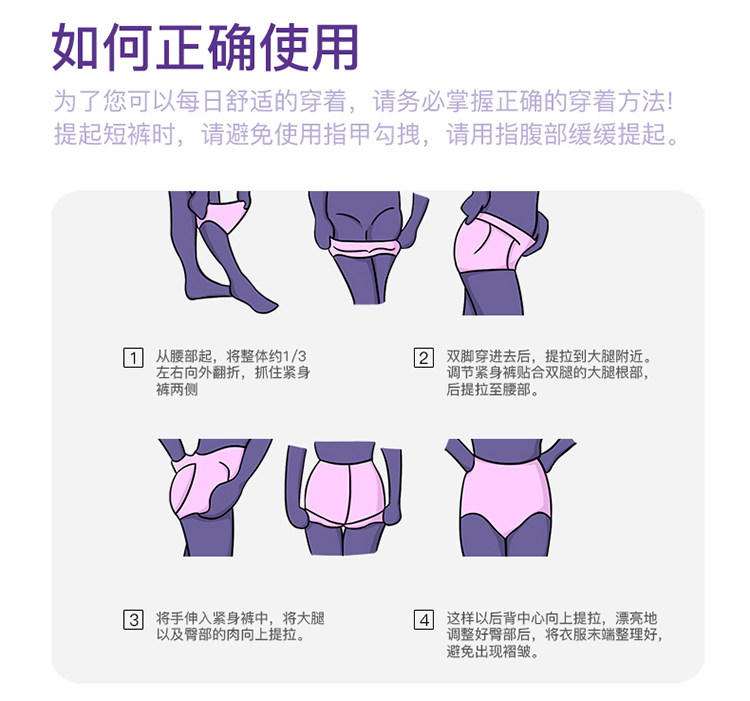 如何正确使用

为了您可以每日舒适的穿着，请务必掌握正确的穿着方法!
提起短裤时，请避免使用指甲勾拽，请用指腹部缓缓提起。

1 从腰部起，将整体约1/3左右向外翻折，抓住紧身裤两侧

2 双脚穿进去后，提拉到大腿附近。调节紧身裤贴合双腿的大腿根部，后提拉至腰部。

3 将手伸入紧身裤中，将大腿以及臀部的肉向上提拉。

4 这样以后背中心向上提拉，漂亮地调整好臀部后，将衣服末端整理好，避免出现褶皱。