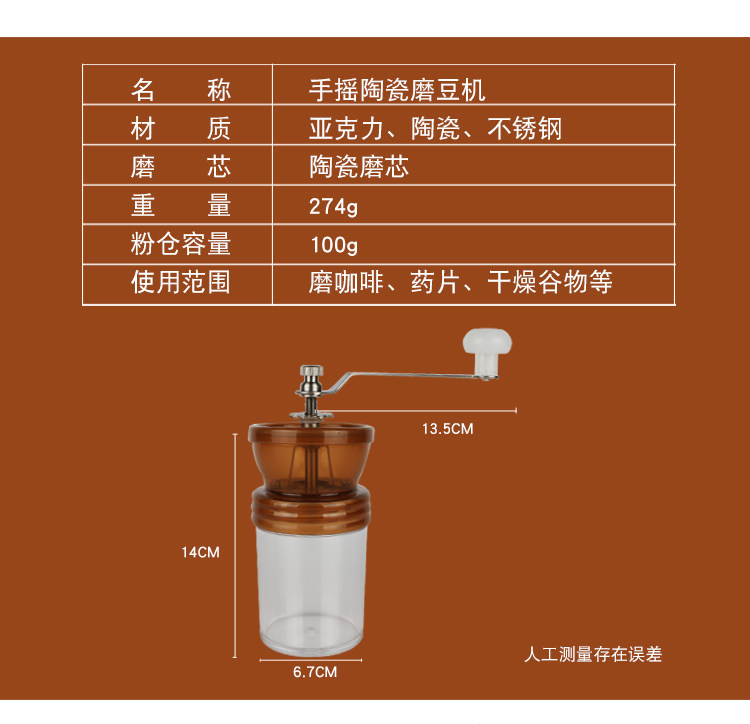 | 名　　称 | 手摇陶瓷磨豆机 |
|---|---|
| 材　　质 | 亚克力、陶瓷、不锈钢 |
| 磨　　芯 | 陶瓷磨芯 |
| 重　　量 | 274g |
| 粉仓容量 | 100g |
| 使用范围 | 磨咖啡、药片、干燥谷物等 |

13.5CM

14CM

6.7CM

人工测量存在误差