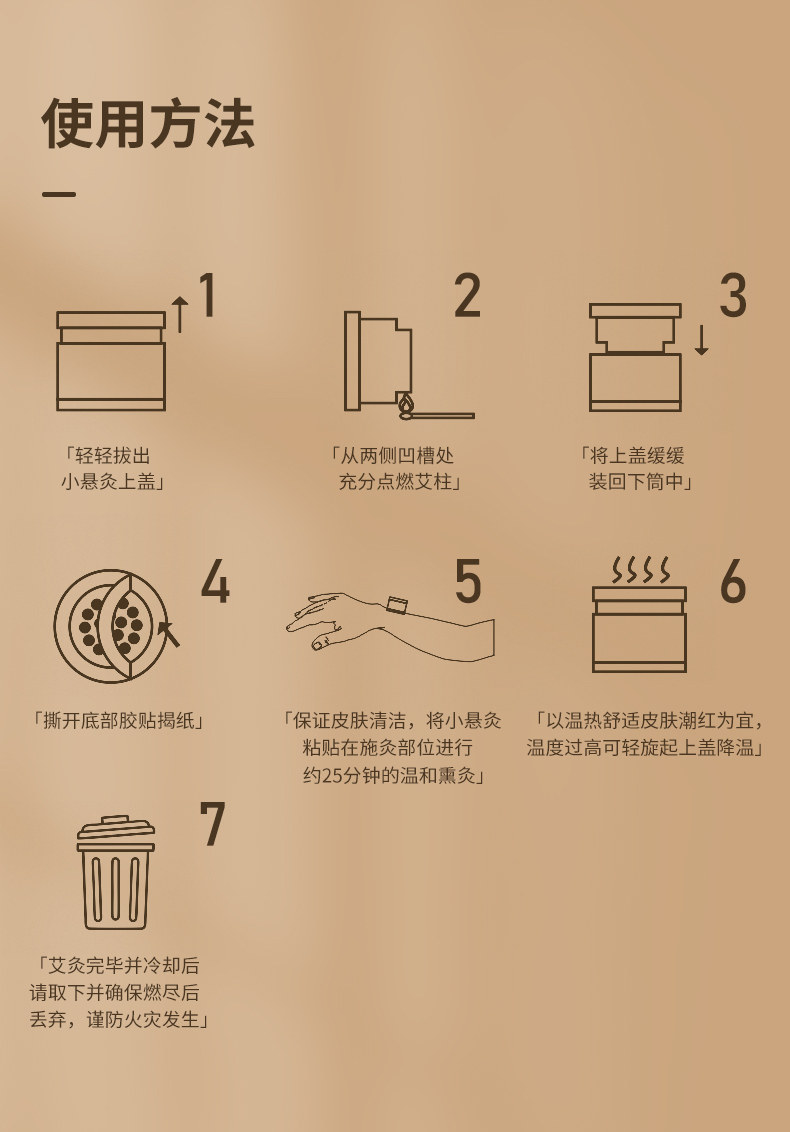 使用方法

1

「轻轻拔出小悬灸上盖」

2

「从两侧凹槽处充分点燃艾柱」

3

「将上盖缓缓装回下筒中」

4

「撕开底部胶贴揭纸」

5

「保证皮肤清洁，将小悬灸粘贴在施灸部位进行约25分钟的温和熏灸」

6

「以温热舒适皮肤潮红为宜，温度过高可轻旋起上盖降温」

7

「艾灸完毕并冷却后请取下并确保燃尽后丢弃，谨防火灾发生」