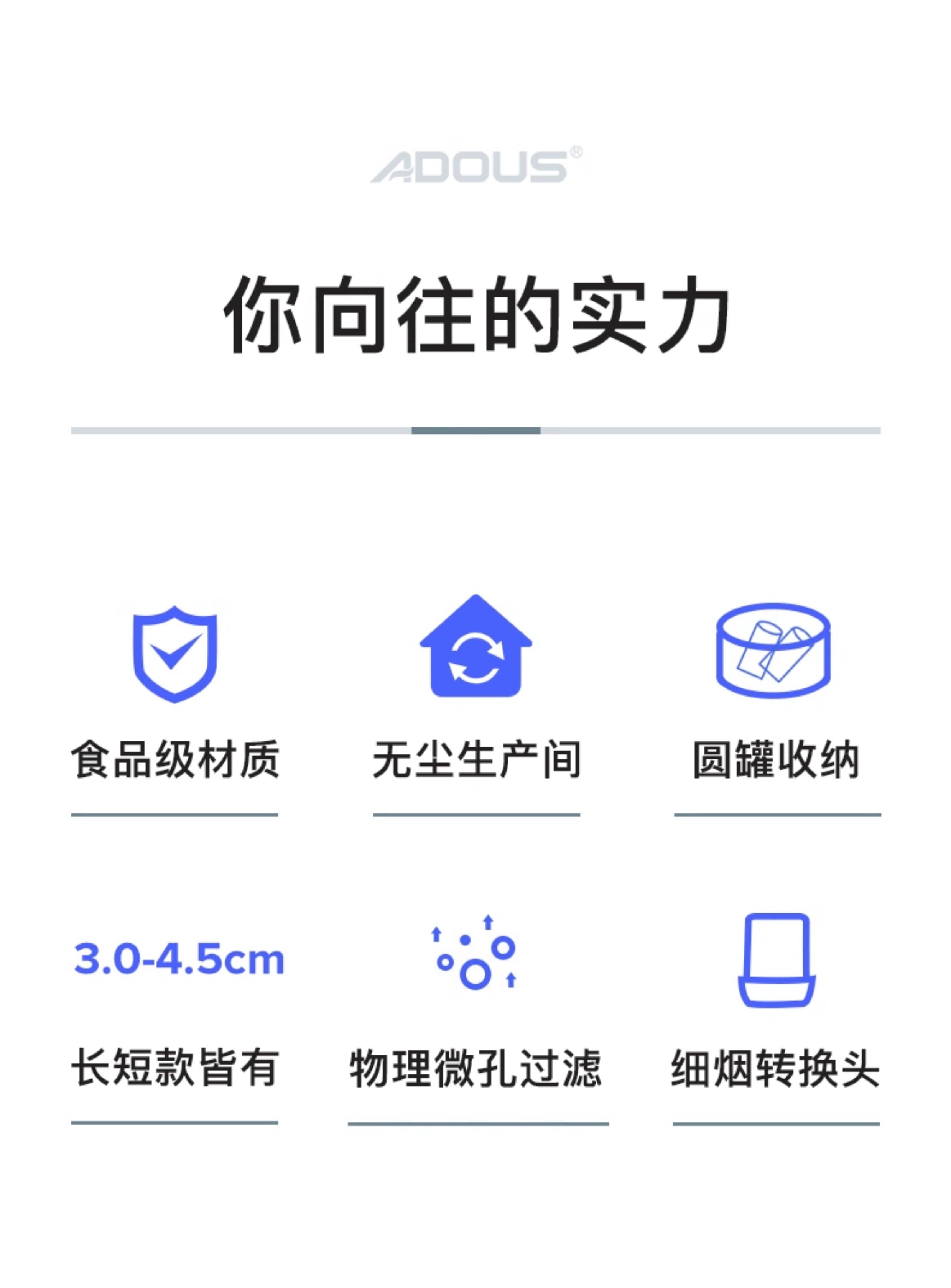 ADOUS®

你向往的实力

食品级材质

无尘生产间

圆罐收纳

3.0-4.5cm

长短款皆有

物理微孔过滤

细烟转换头