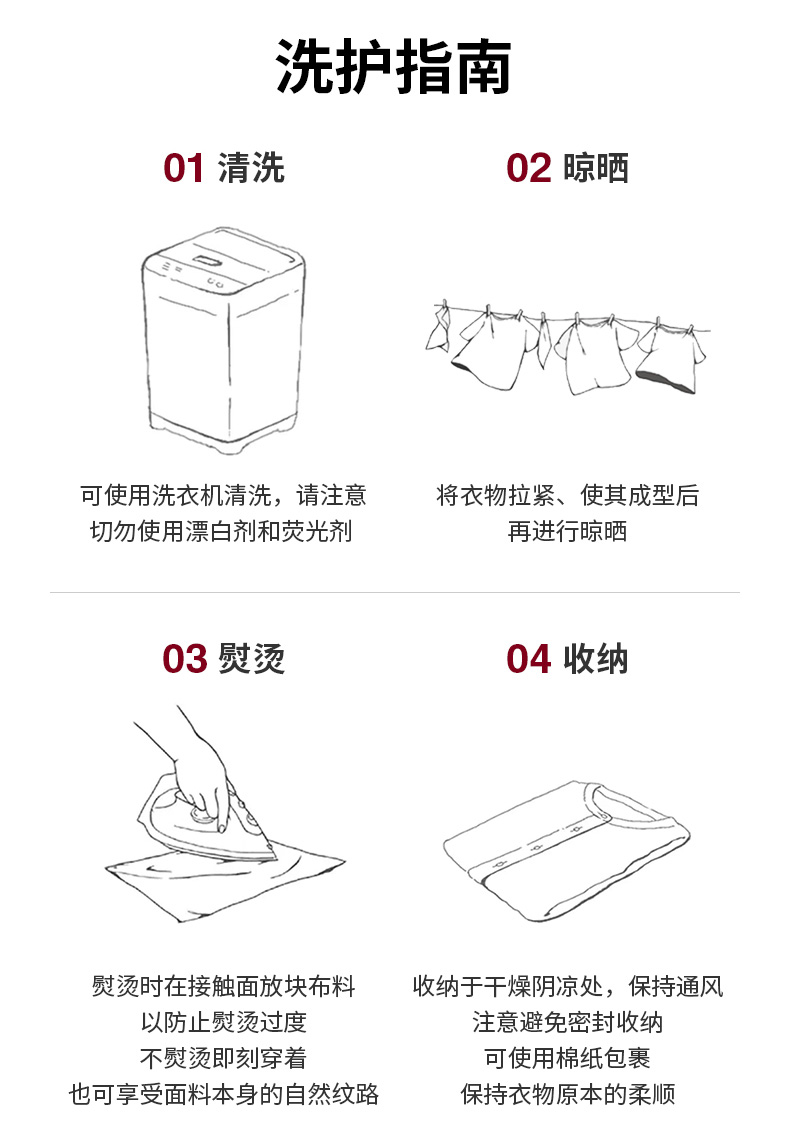 洗护指南

01 清洗

可使用洗衣机清洗，请注意
切勿使用漂白剂和荧光剂

02 晾晒

将衣物拉紧、使其成型后
再进行晾晒

03 熨烫

熨烫时在接触面放块布料
以防止熨烫过度
不熨烫即刻穿着
也可享受面料本身的自然纹路

04 收纳

收纳于干燥阴凉处，保持通风
注意避免密封收纳
可使用棉纸包裹
保持衣物原本的柔顺