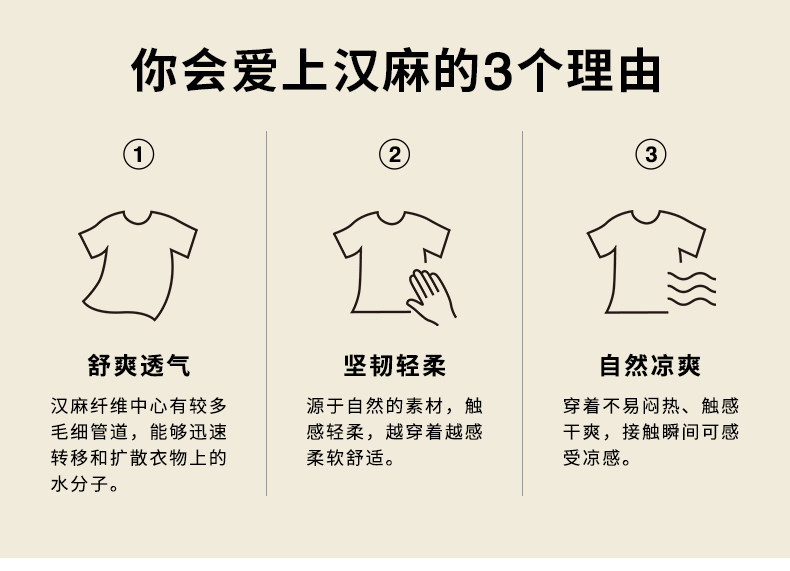 你会爱上汉麻的3个理由

①

舒爽透气

汉麻纤维中心有较多毛细管道，能够迅速转移和扩散衣物上的水分子。

②

坚韧轻柔

源于自然的素材，触感轻柔，越穿着越感柔软舒适。

③

自然凉爽

穿着不易闷热、触感干爽，接触瞬间可感受凉感。