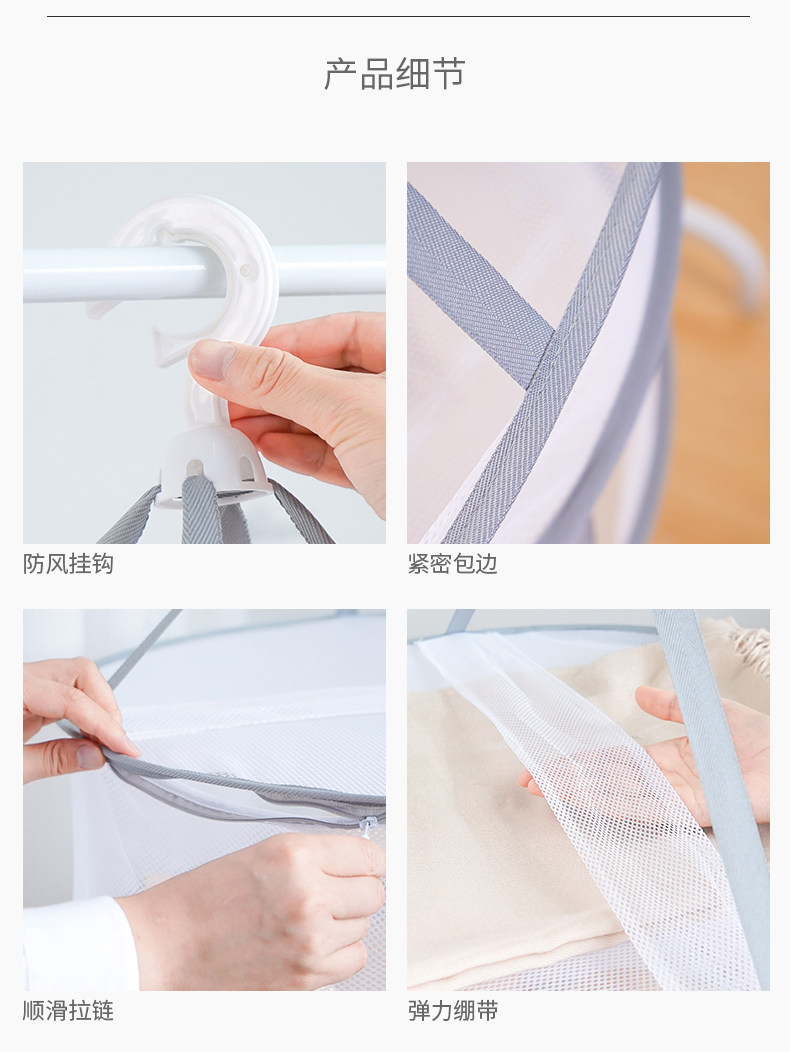 产品细节

防风挂钩

紧密包边

顺滑拉链

弹力绷带