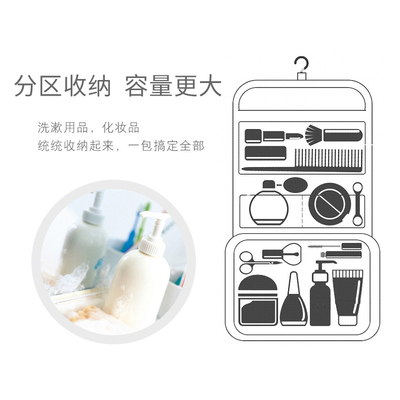 分区收纳 容量更大

洗漱用品，化妆品
统统收纳起来，一包搞定全部