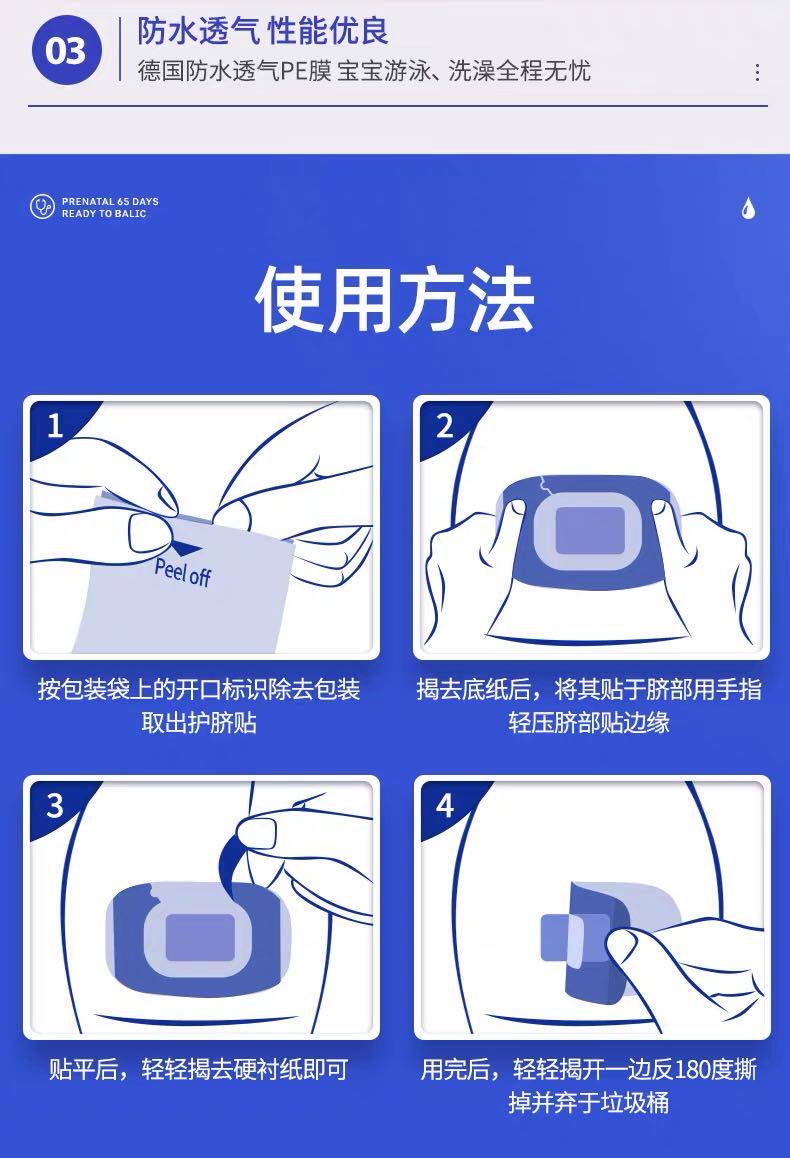 03

防水透气 性能优良

德国防水透气PE膜 宝宝游泳、洗澡全程无忧

PRENATAL 65 DAYS
READY TO BALIC

使用方法

1

Peel off

按包装袋上的开口标识除去包装取出护脐贴

2

揭去底纸后，将其贴于脐部用手指轻压脐部贴边缘

3

贴平后，轻轻揭去硬衬纸即可

4

用完后，轻轻揭开一边反180度撕掉并弃于垃圾桶