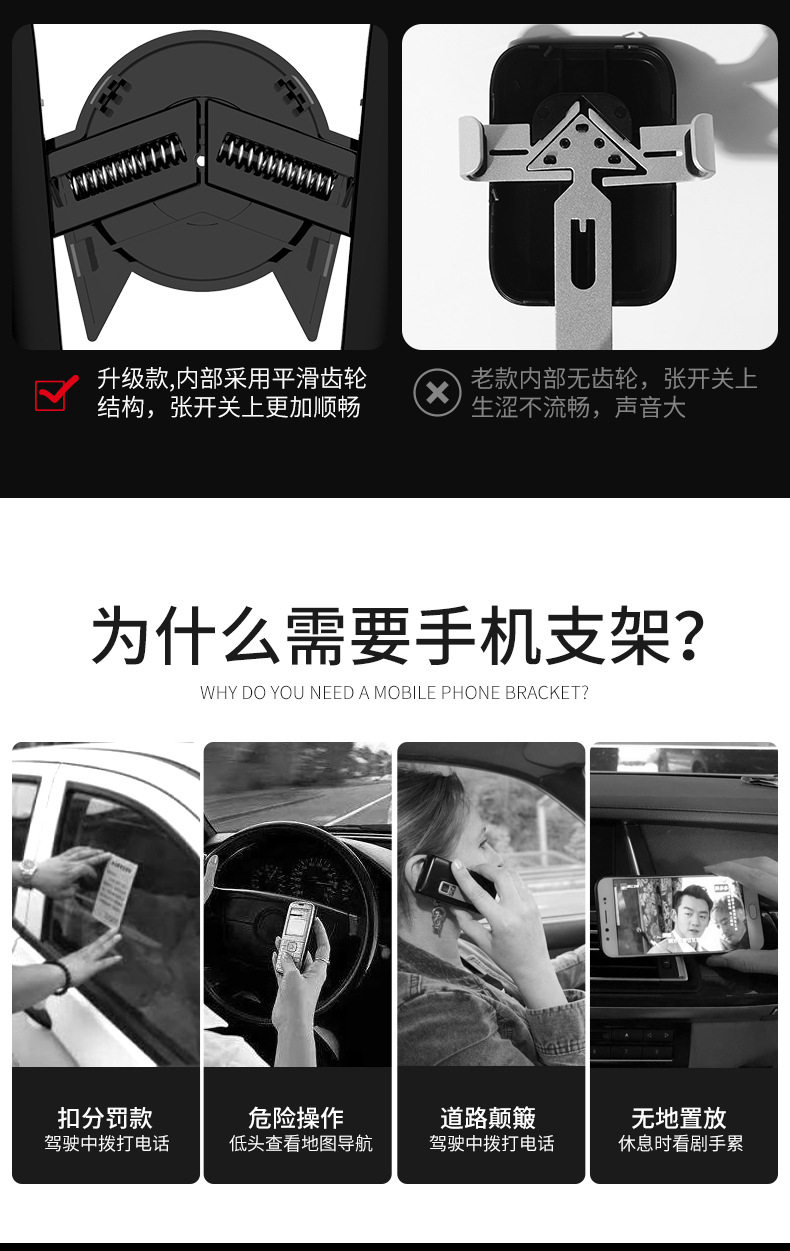 升级款,内部采用平滑齿轮结构，张开关上更加顺畅

老款内部无齿轮，张开关上生涩不流畅，声音大

为什么需要手机支架?
WHY DO YOU NEED A MOBILE PHONE BRACKET?

扣分罚款
驾驶中拨打电话

危险操作
低头查看地图导航

道路颠簸
驾驶中拨打电话

无地置放
休息时看剧手累