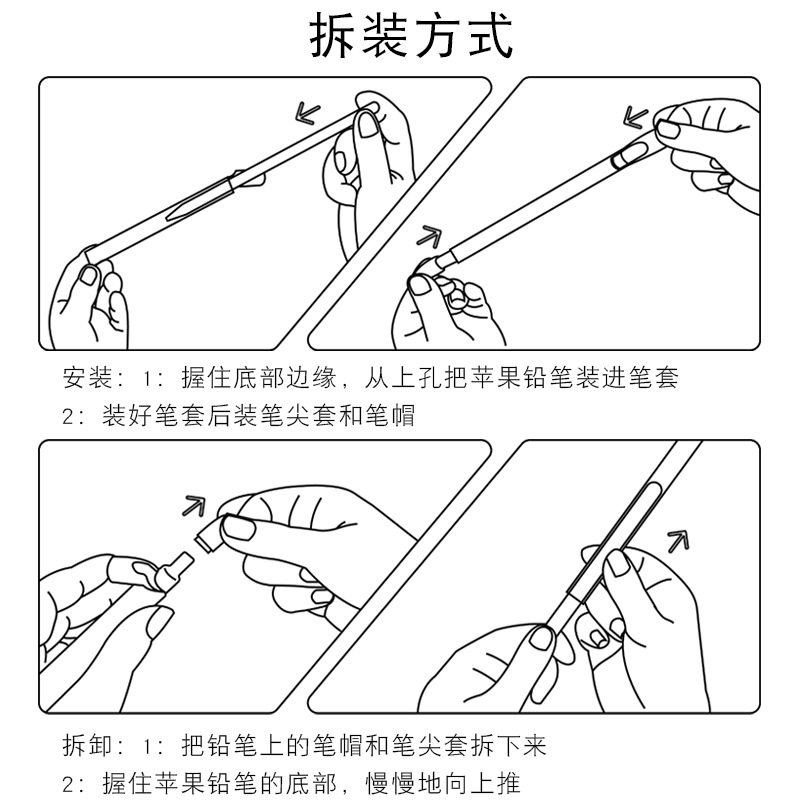 拆装方式

安装：1：握住底部边缘，从上孔把苹果铅笔装进笔套

2：装好笔套后装笔尖套和笔帽

拆卸：1：把铅笔上的笔帽和笔尖套拆下来

2：握住苹果铅笔的底部，慢慢地向上推