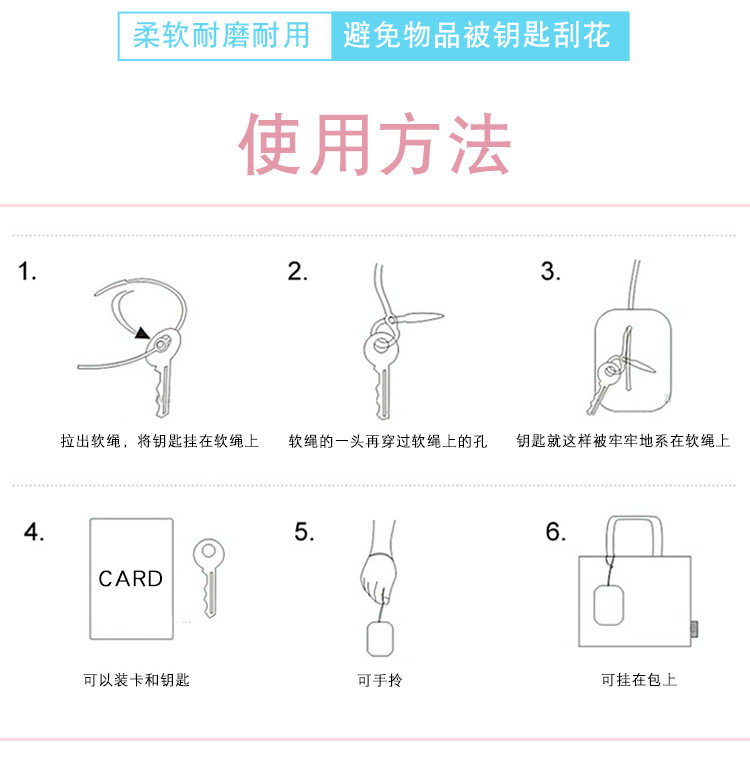 柔软耐磨耐用 避免物品被钥匙刮花

使用方法

1.

拉出软绳，将钥匙挂在软绳上

2.

软绳的一头再穿过软绳上的孔

3.

钥匙就这样被牢牢地系在软绳上

4.

CARD

可以装卡和钥匙

5.

可手拎

6.

可挂在包上