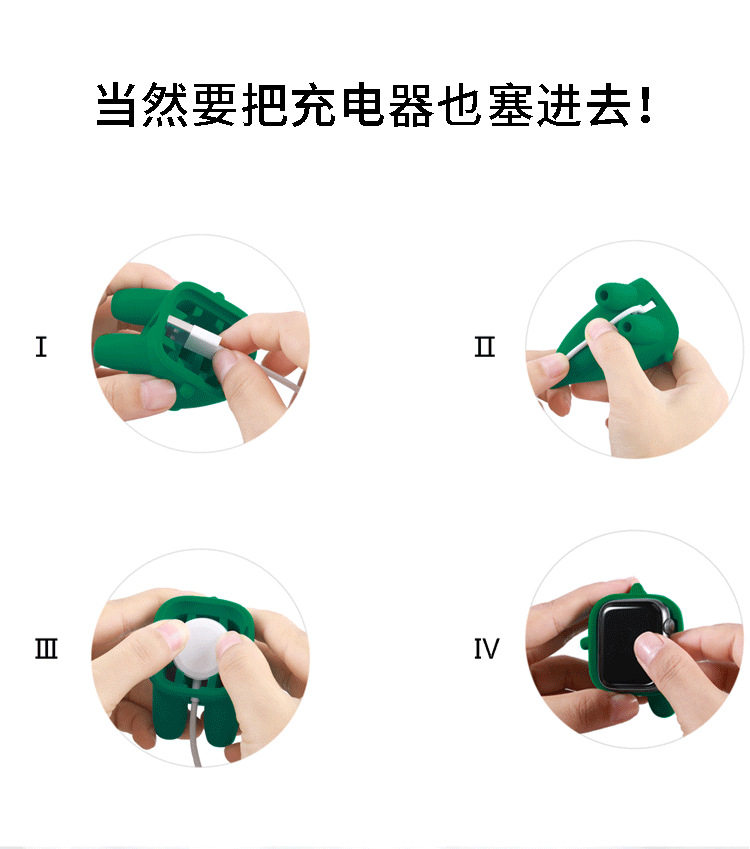 当然要把充电器也塞进去！

I

II

III

IV