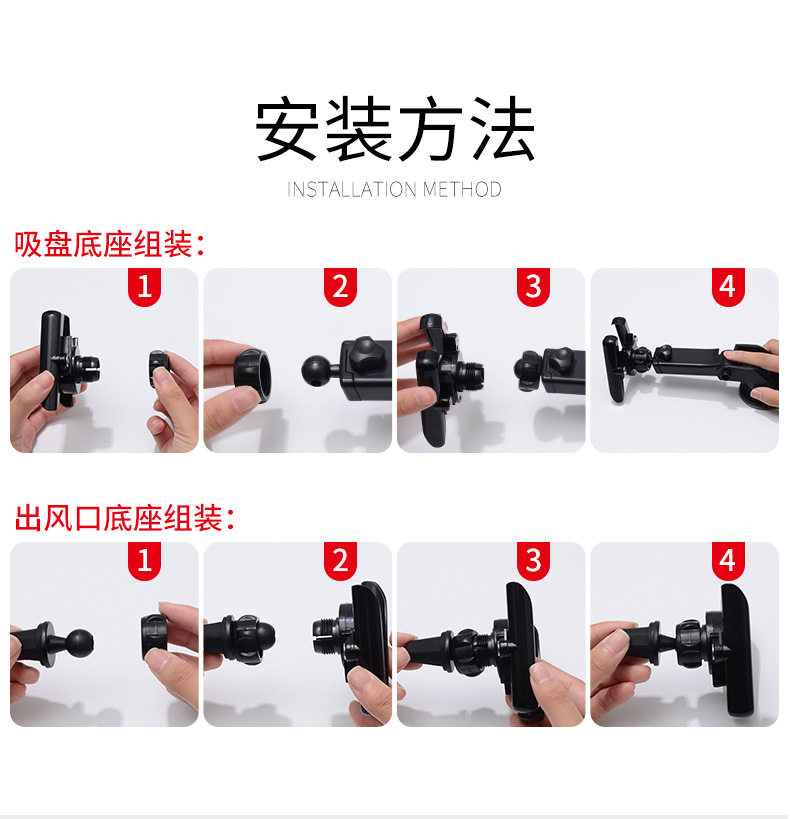 安装方法

INSTALLATION METHOD

吸盘底座组装：

1

2

3

4

出风口底座组装：

1

2

3

4