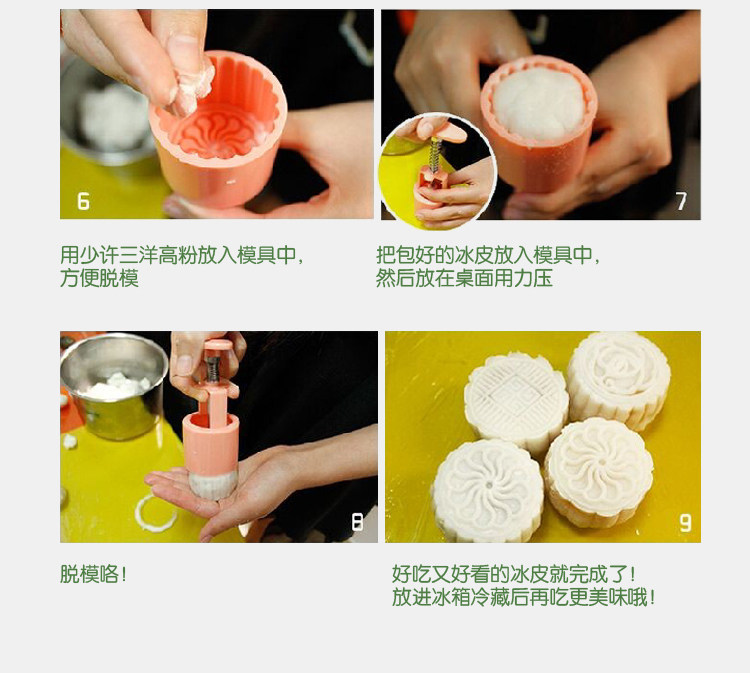 6

7

用少许三洋高粉放入模具中，方便脱模

把包好的冰皮放入模具中，然后放在桌面用力压

8

9

脱模咯！

好吃又好看的冰皮就完成了！放进冰箱冷藏后再吃更美味哦！