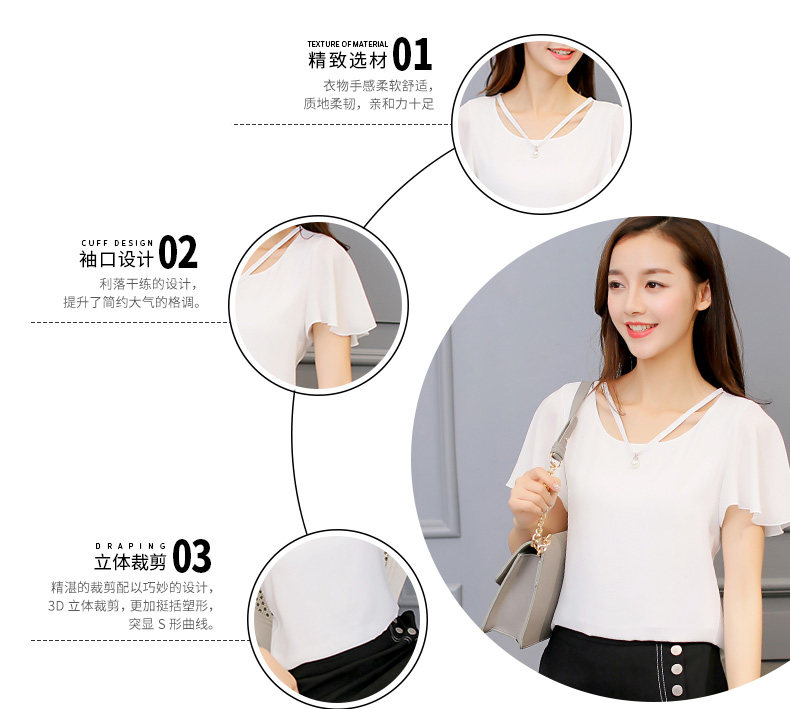 TEXTURE OF MATERIAL
精致选材 01
衣物手感柔软舒适，
质地柔韧，亲和力十足

CUFF DESIGN
袖口设计 02
利落干练的设计，
提升了简约大气的格调。

DRAPING
立体裁剪 03
精湛的裁剪配以巧妙的设计，
3D 立体裁剪，更加挺括塑形，
突显 S 形曲线。