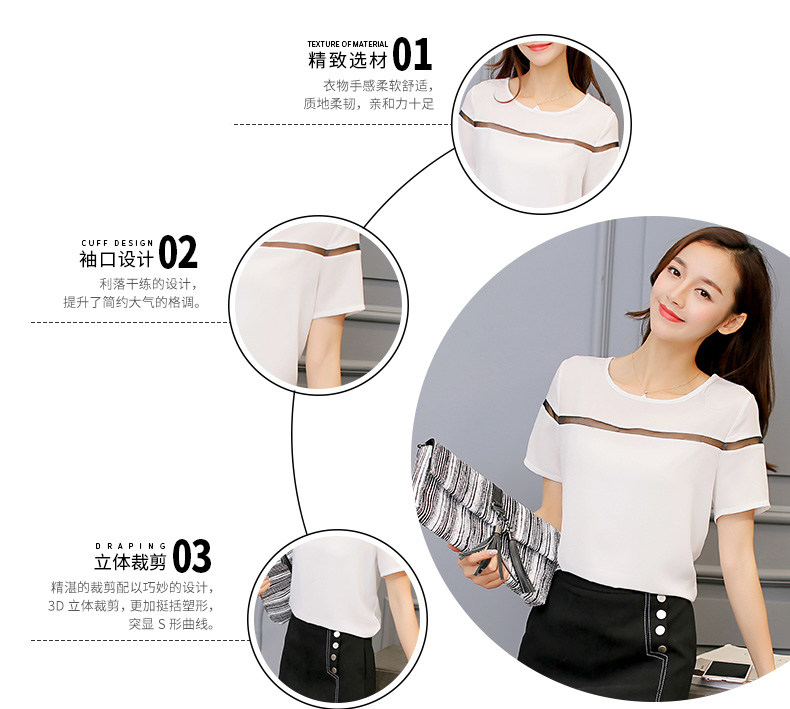 TEXTURE OF MATERIAL
精致选材 01
衣物手感柔软舒适，
质地柔韧，亲和力十足

CUFF DESIGN
袖口设计 02
利落干练的设计，
提升了简约大气的格调。

DRAPING
立体裁剪 03
精湛的裁剪配以巧妙的设计，
3D 立体裁剪，更加挺括塑形，
突显 S 形曲线。