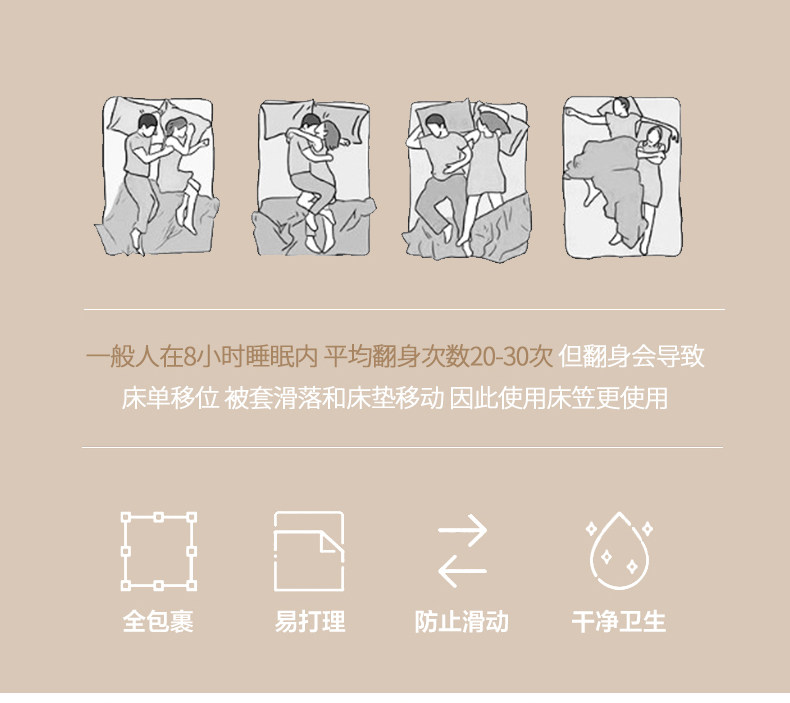 一般人在8小时睡眠内 平均翻身次数20-30次 但翻身会导致床单移位 被套滑落和床垫移动 因此使用床笠更使用

全包裹

易打理

防止滑动

干净卫生