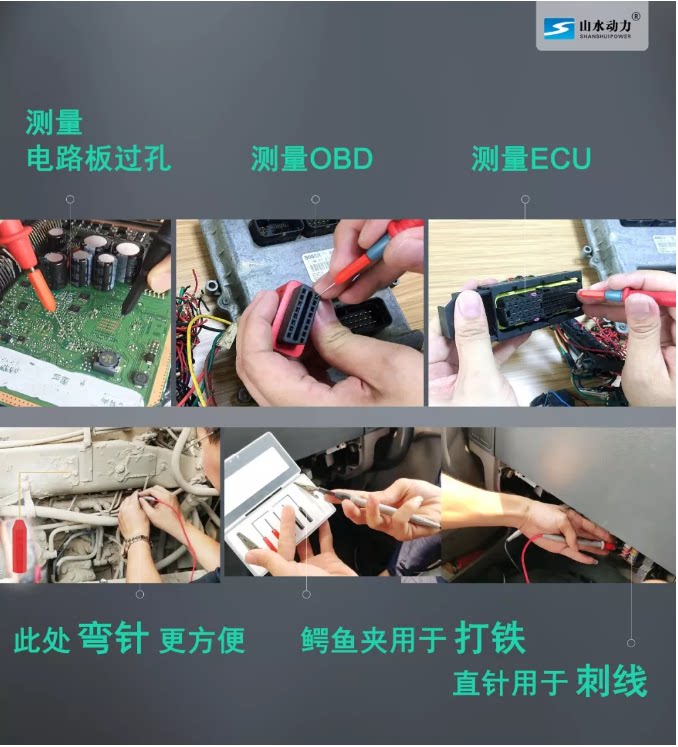 山水动力®
SHANSHUIPOWER

测量
电路板过孔

测量OBD

测量ECU

此处 弯针 更方便

鳄鱼夹用于 打铁

直针用于 刺线