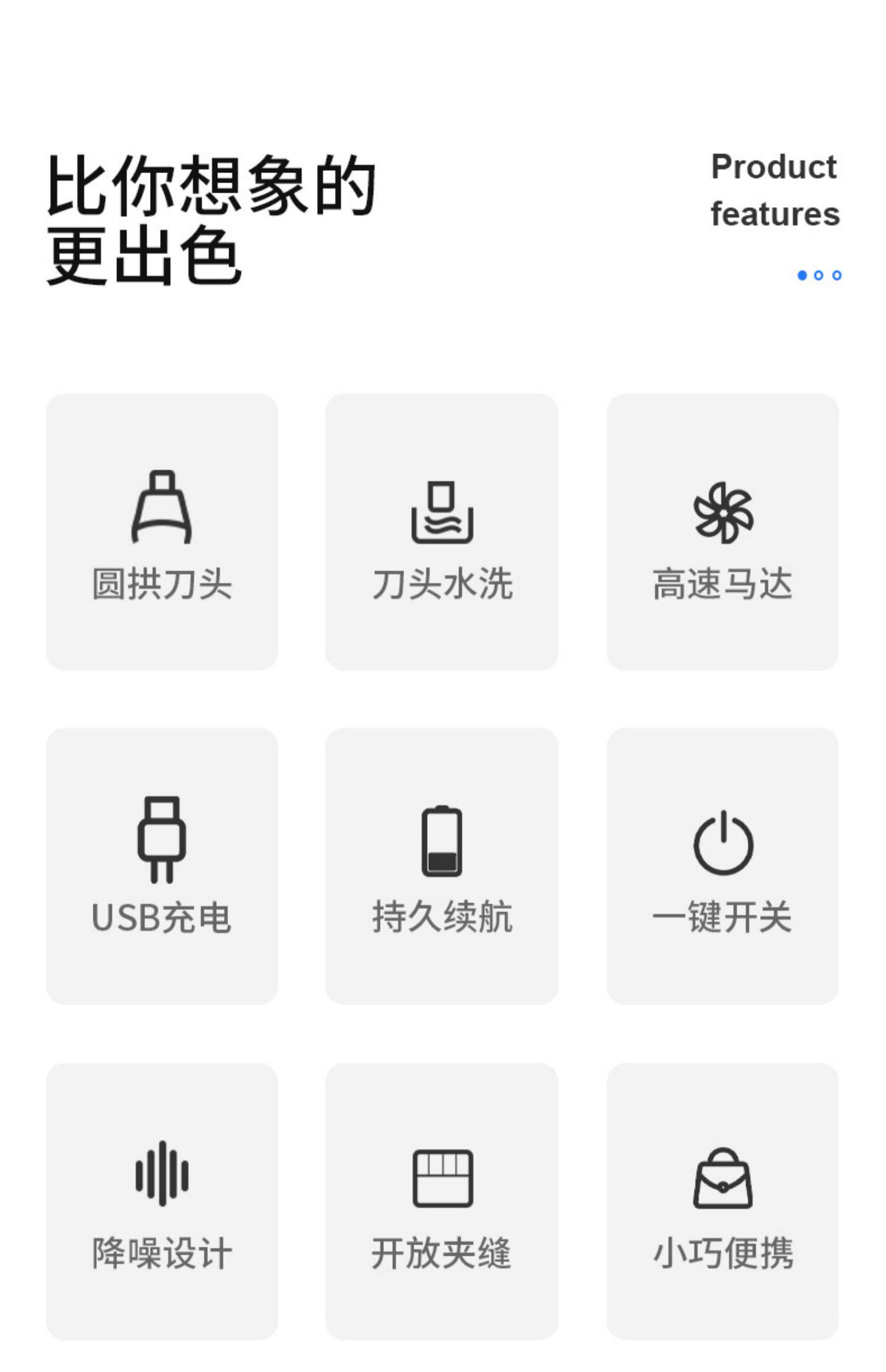 比你想象的
更出色

Product
features

圆拱刀头

刀头水洗

高速马达

USB充电

持久续航

一键开关

降噪设计

开放夹缝

小巧便携