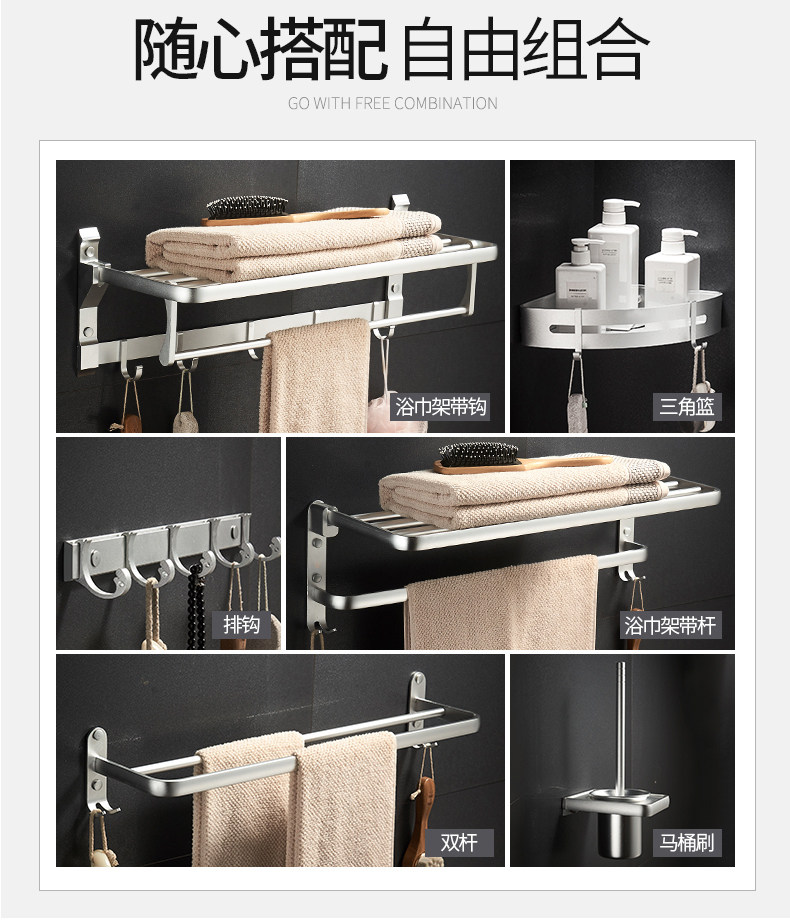 随心搭配 自由组合

GO WITH FREE COMBINATION

浴巾架带钩

三角篮

排钩

浴巾架带杆

双杆

马桶刷