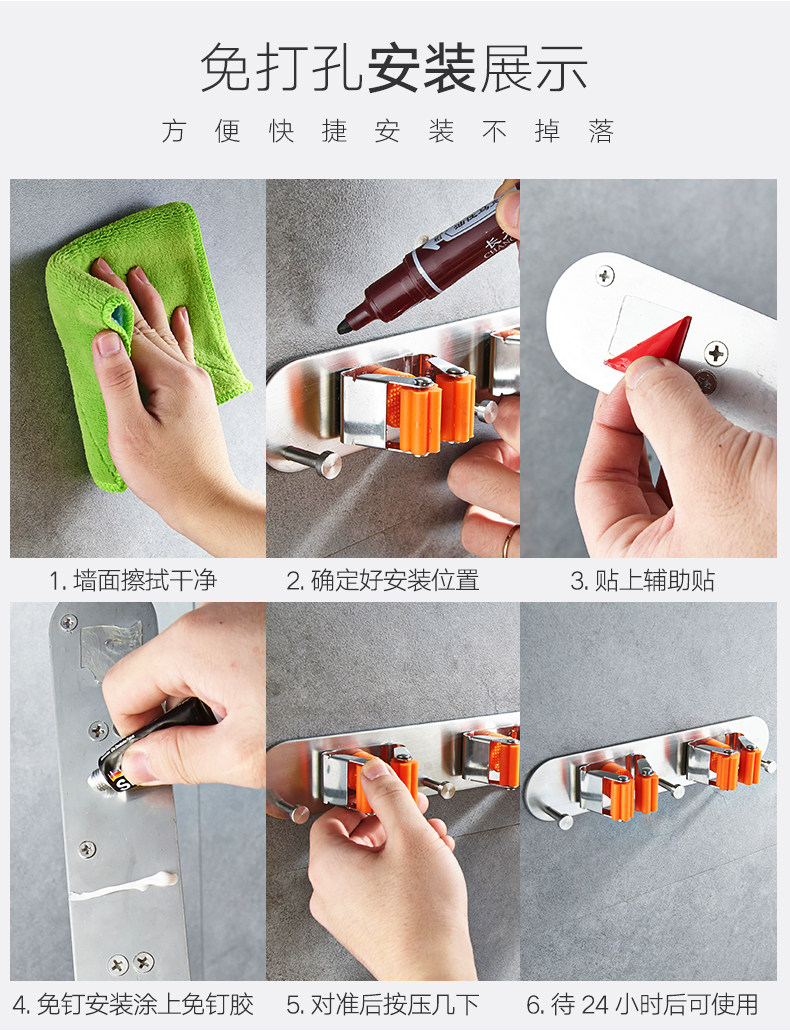 免打孔安装展示

方便快捷安装不掉落

1. 墙面擦拭干净

2. 确定好安装位置

3. 贴上辅助贴

4. 免钉安装涂上免钉胶

5. 对准后按压几下

6. 待 24 小时后可使用