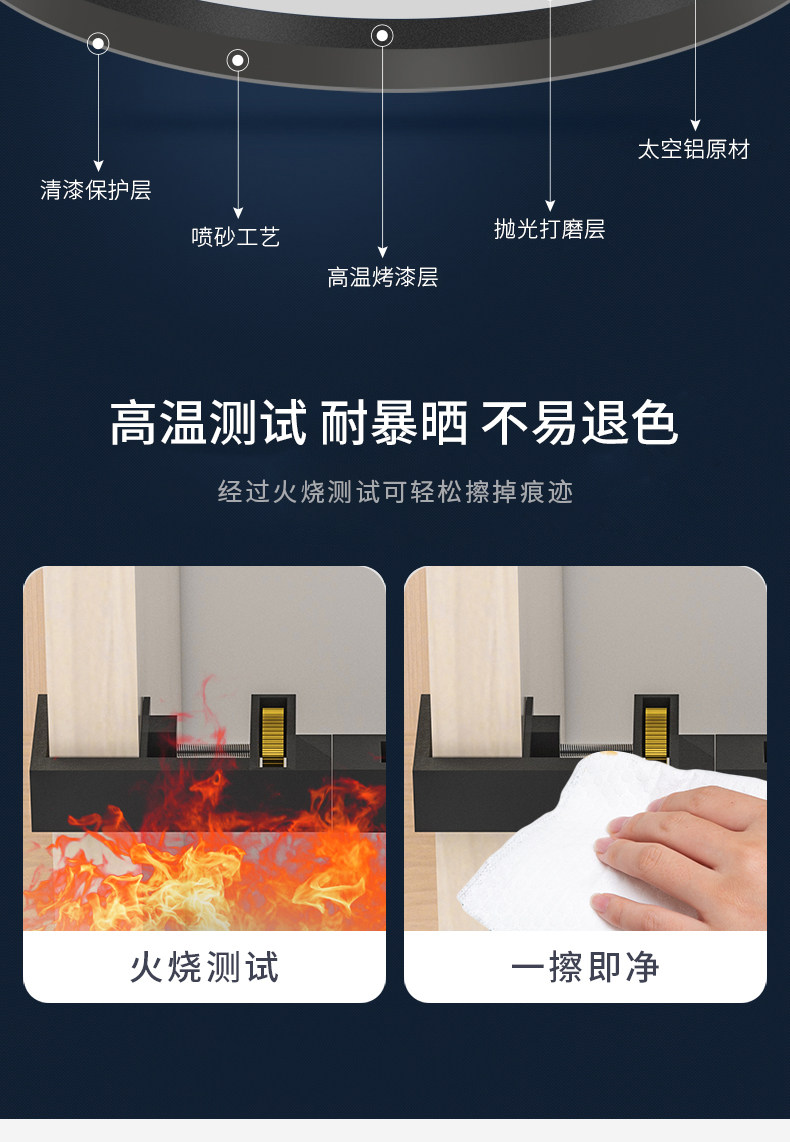 清漆保护层

喷砂工艺

高温烤漆层

抛光打磨层

太空铝原材

高温测试 耐暴晒 不易退色

经过火烧测试可轻松擦掉痕迹

火烧测试

一擦即净