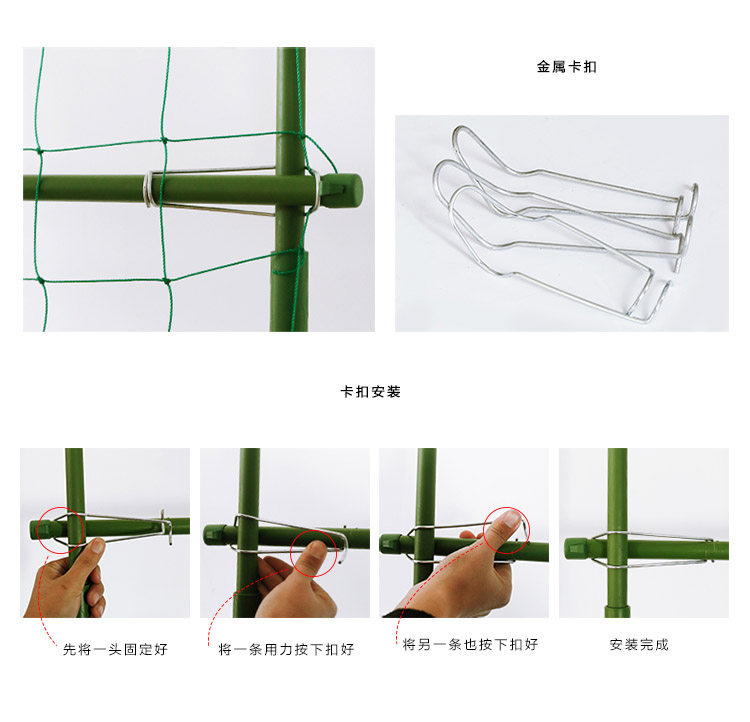 金属卡扣

卡扣安装

先将一头固定好

将一条用力按下扣好

将另一条也按下扣好

安装完成