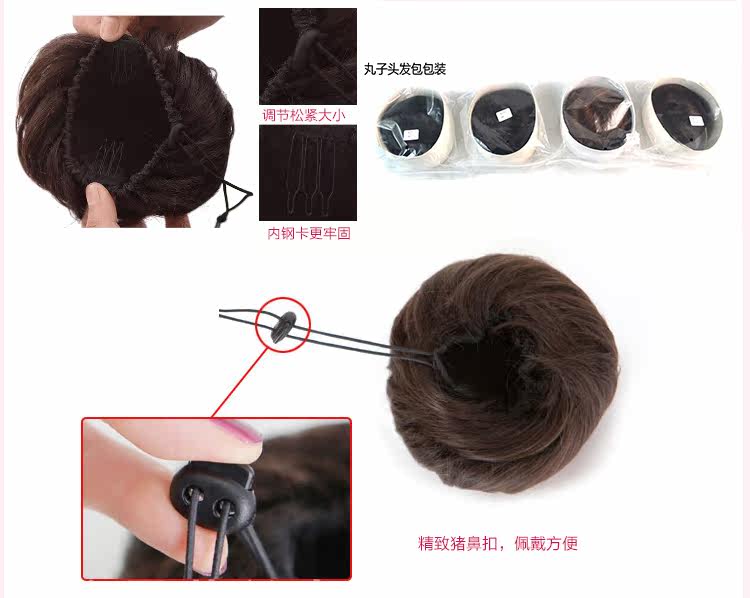 调节松紧大小

内钢卡更牢固

丸子头发包包装

精致猪鼻扣，佩戴方便