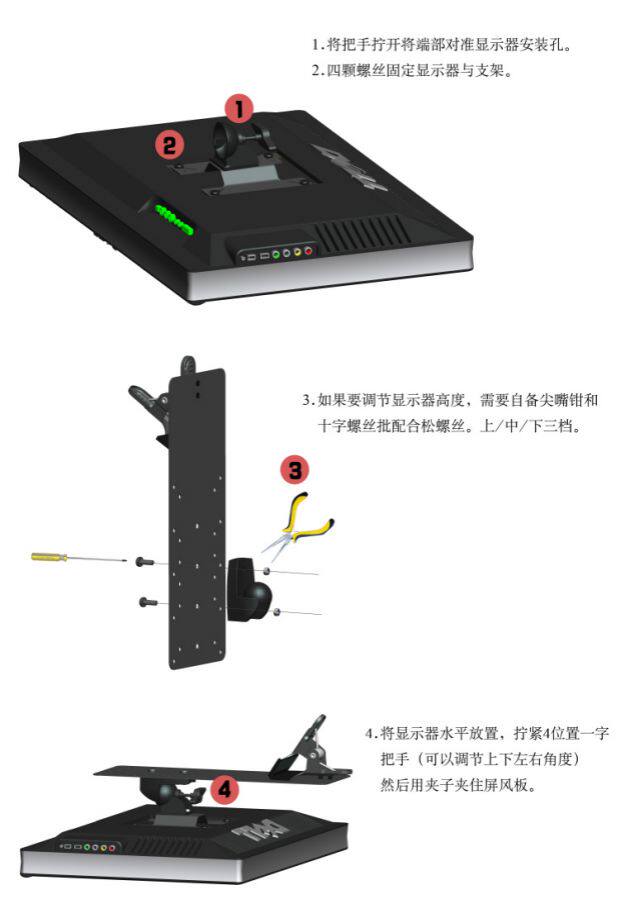 1.将把手拧开将端部对准显示器安装孔。
2.四颗螺丝固定显示器与支架。

1

2

3.如果要调节显示器高度，需要自备尖嘴钳和十字螺丝批配合松螺丝。上/中/下三档。

3

4.将显示器水平放置，拧紧4位置一字把手（可以调节上下左右角度）然后用夹子夹住屏风板。

4