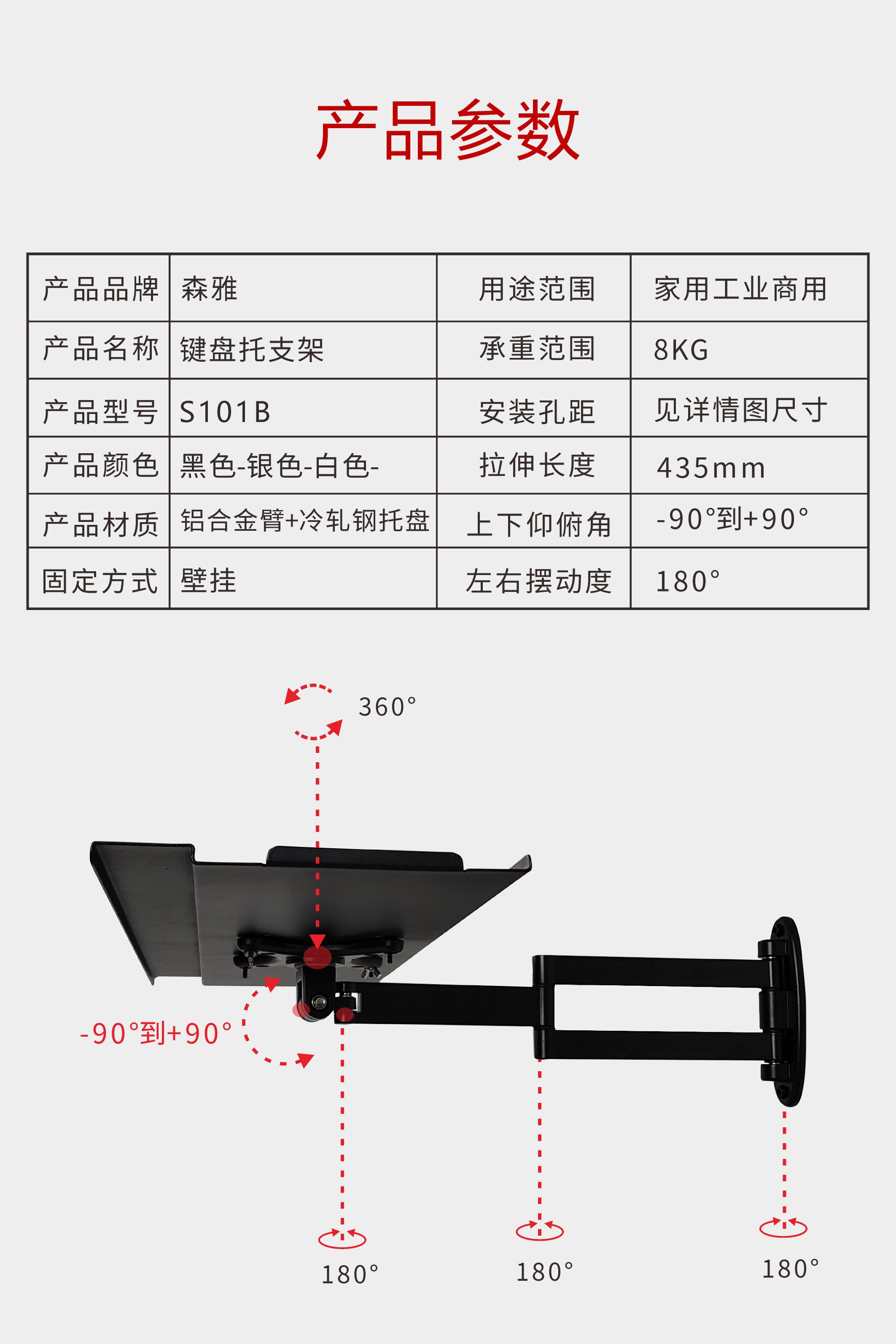 产品参数

| 产品品牌 | 森雅 | 用途范围 | 家用工业商用 |
|---|---|---|---|
| 产品名称 | 键盘托支架 | 承重范围 | 8KG |
| 产品型号 | S101B | 安装孔距 | 见详情图尺寸 |
| 产品颜色 | 黑色-银色-白色- | 拉伸长度 | 435mm |
| 产品材质 | 铝合金臂+冷轧钢托盘 | 上下仰俯角 | -90°到+90° |
| 固定方式 | 壁挂 | 左右摆动度 | 180° |

360°

-90°到+90°

180°

180°

180°