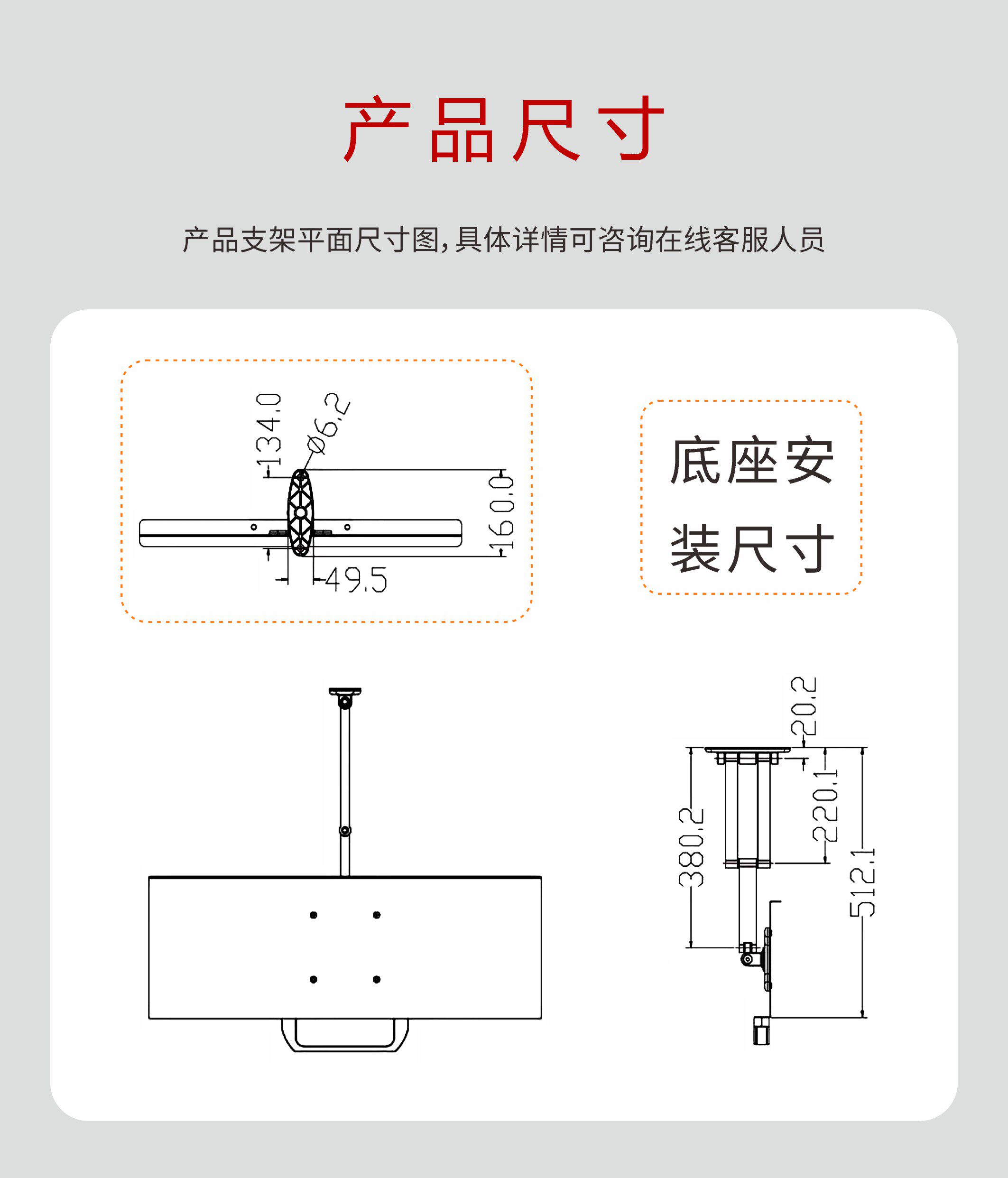 产品尺寸

产品支架平面尺寸图,具体详情可咨询在线客服人员

134.0
Ø6.2
160.0
49.5

底座安装尺寸

20.2
220.1
380.2
512.1