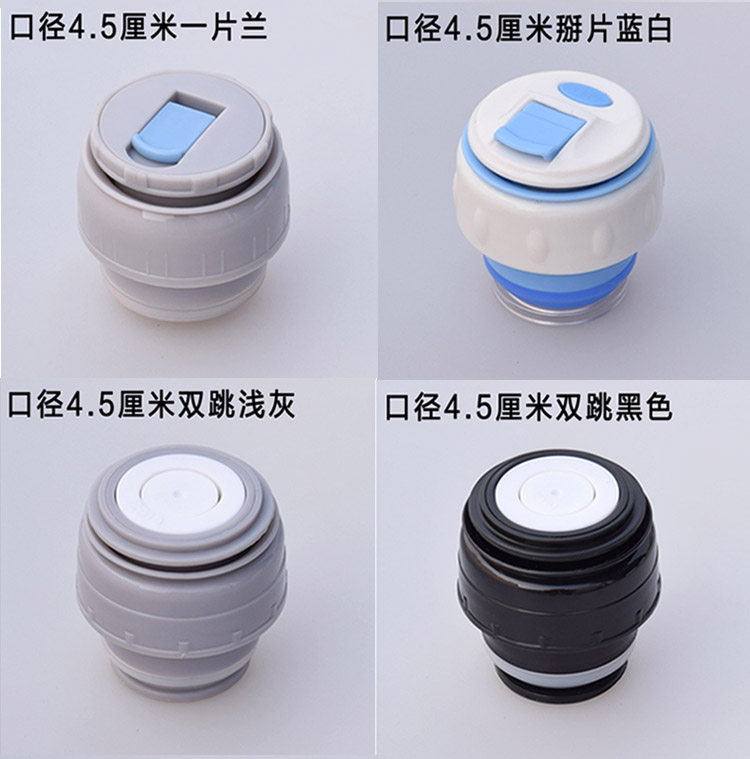 口径4.5厘米一片兰

口径4.5厘米掰片蓝白

口径4.5厘米双跳浅灰

口径4.5厘米双跳黑色