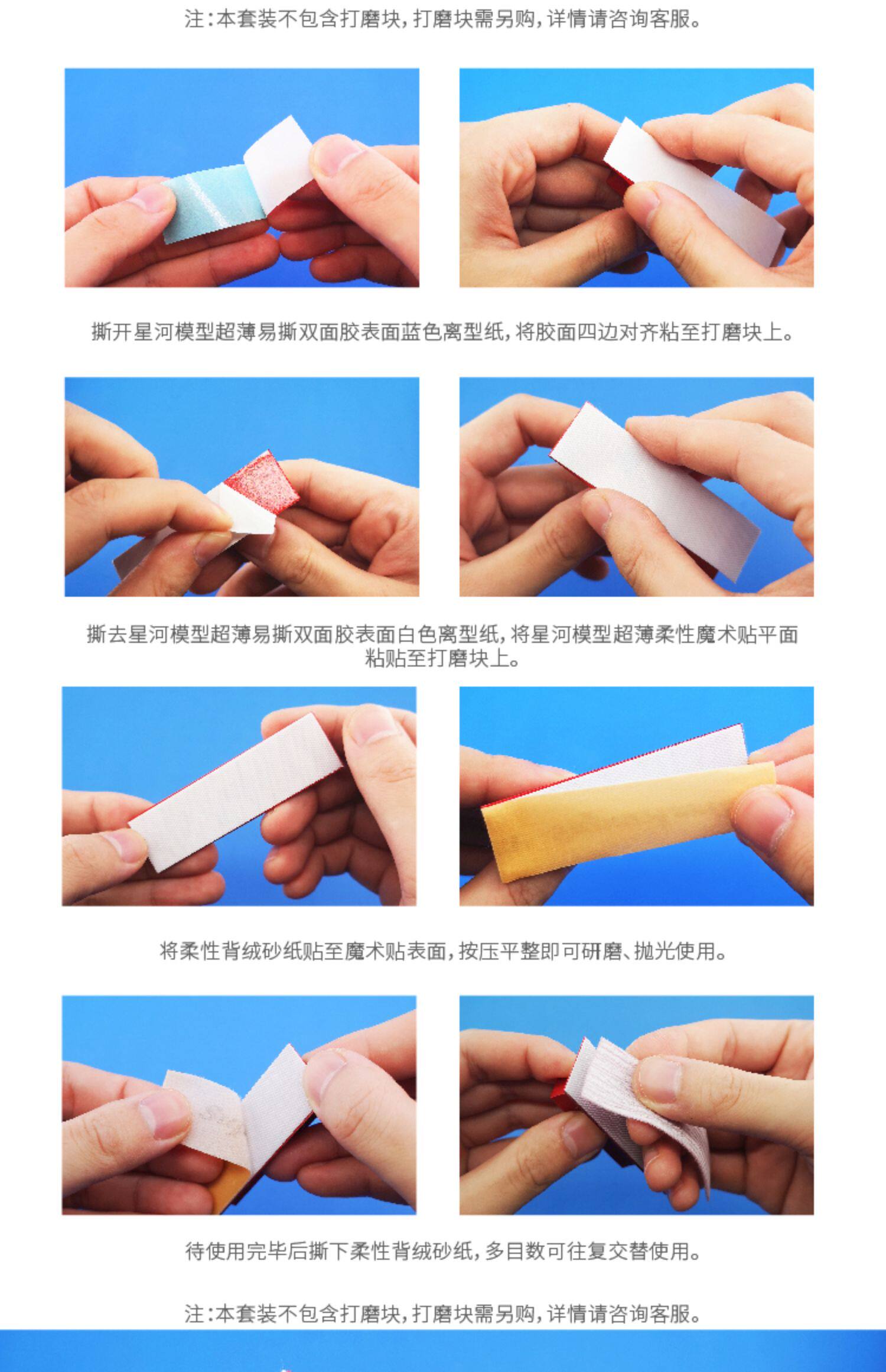 注：本套装不包含打磨块，打磨块需另购，详情请咨询客服。

撕开星河模型超薄易撕双面胶表面蓝色离型纸，将胶面四边对齐粘至打磨块上。

撕去星河模型超薄易撕双面胶表面白色离型纸，将星河模型超薄柔性魔术贴平面粘贴至打磨块上。

将柔性背绒砂纸贴至魔术贴表面，按压平整即可研磨、抛光使用。

待使用完毕后撕下柔性背绒砂纸，多目数可往复交替使用。

注：本套装不包含打磨块，打磨块需另购，详情请咨询客服。