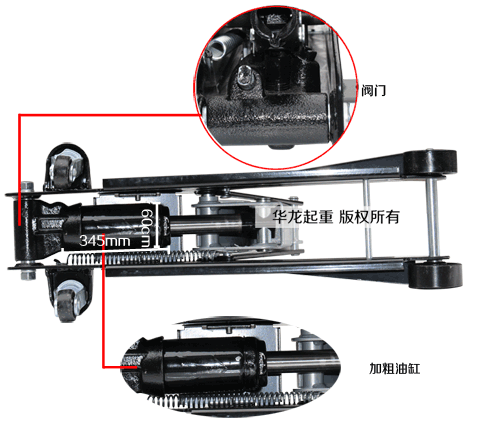 阀门

华龙起重 版权所有

60cm

345mm

加粗油缸