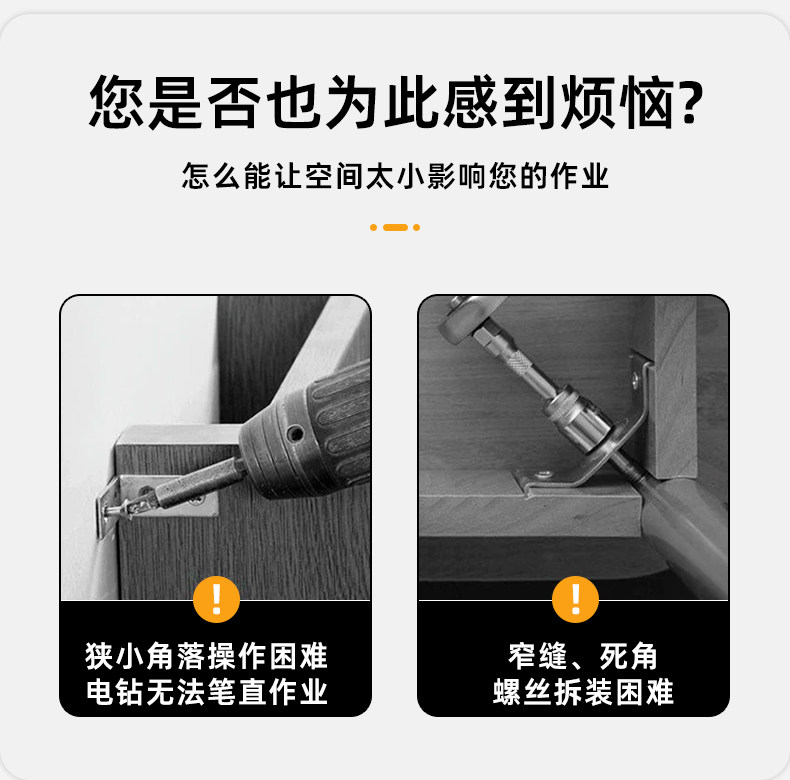 您是否也为此感到烦恼?

怎么能让空间太小影响您的作业

!

狭小角落操作困难
电钻无法笔直作业

!

窄缝、死角
螺丝拆装困难