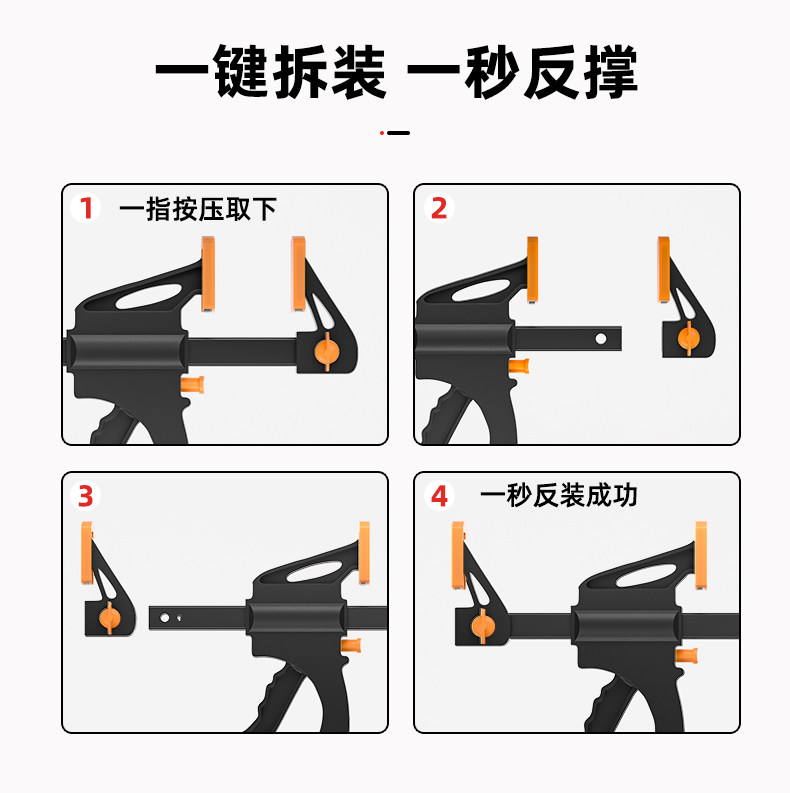 一键拆装 一秒反撑

1 一指按压取下

2

3

4 一秒反装成功