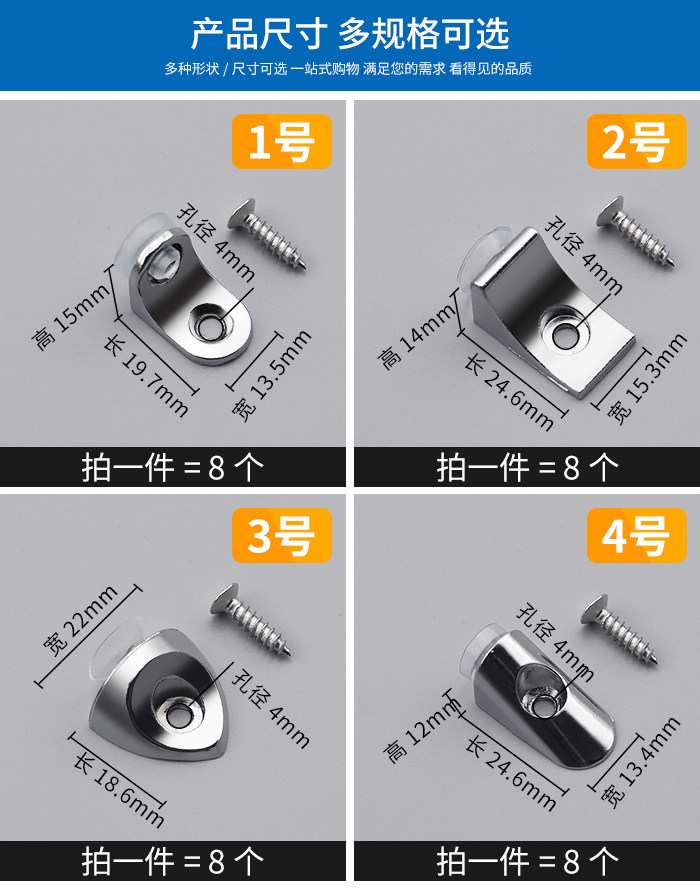 产品尺寸 多规格可选

多种形状 / 尺寸可选 一站式购物 满足您的需求 看得见的品质

1号

孔径 4mm

高 15mm

长 19.7mm

宽 13.5mm

拍一件 = 8 个

2号

孔径 4mm

高 14mm

长 24.6mm

宽 15.3mm

拍一件 = 8 个

3号

宽 22mm

孔径 4mm

长 18.6mm

拍一件 = 8 个

4号

孔径 4mm

高 12mm

长 24.6mm

宽 13.4mm

拍一件 = 8 个