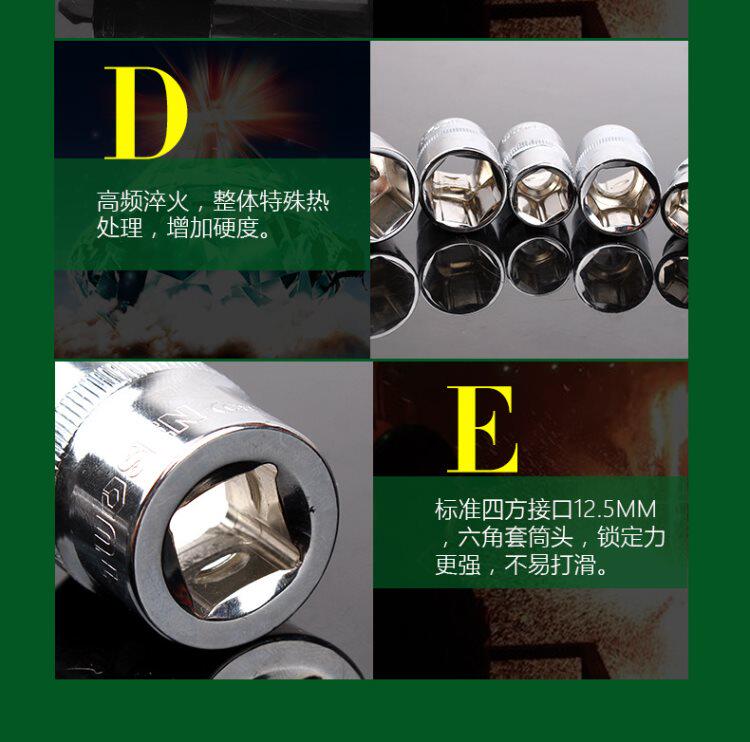 D

高频淬火，整体特殊热处理，增加硬度。

E

标准四方接口12.5MM，六角套筒头，锁定力更强，不易打滑。