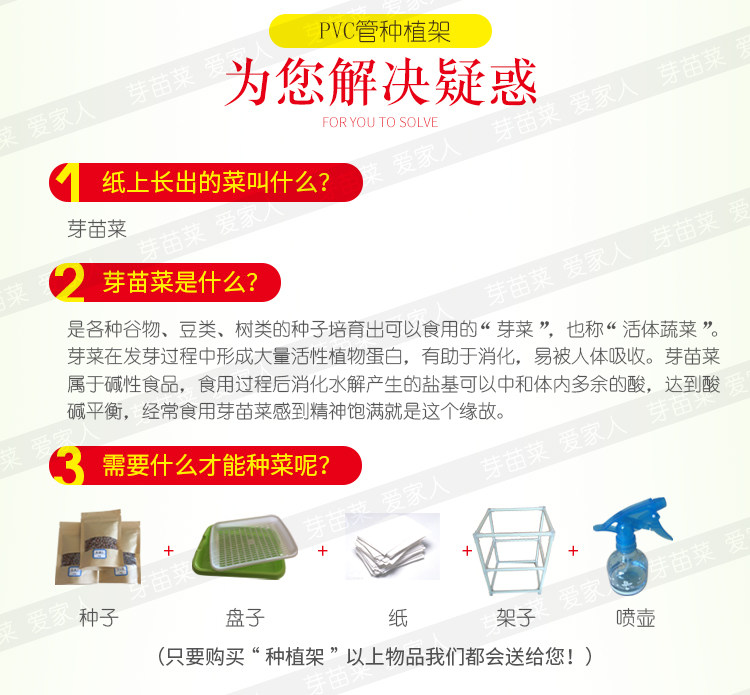 PVC管种植架

为您解决疑惑

FOR YOU TO SOLVE

1 纸上长出的菜叫什么？

芽苗菜

2 芽苗菜是什么？

是各种谷物、豆类、树类的种子培育出可以食用的“芽菜”，也称“活体蔬菜”。芽菜在发芽过程中形成大量活性植物蛋白，有助于消化，易被人体吸收。芽苗菜属于碱性食品，食用过程后消化水解产生的盐基可以中和体内多余的酸，达到酸碱平衡，经常食用芽苗菜感到精神饱满就是这个缘故。

3 需要什么才能种菜呢？

种子 + 盘子 + 纸 + 架子 + 喷壶

（只要购买“种植架”以上物品我们都会送给您！）

芽苗菜 爱家人