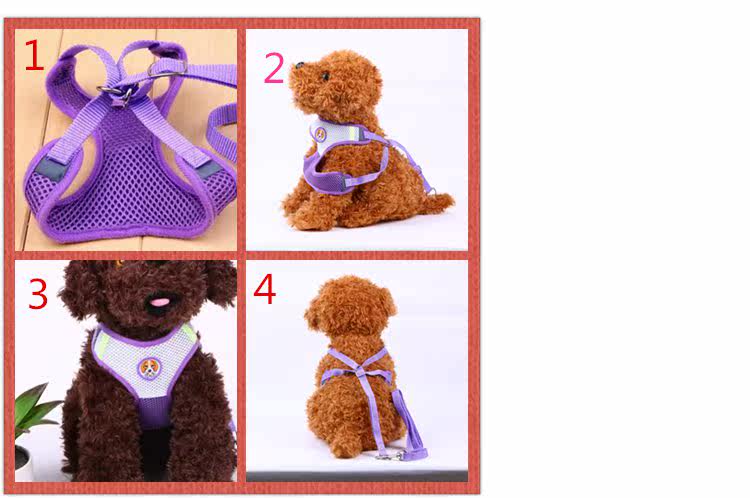 1

2

3

4