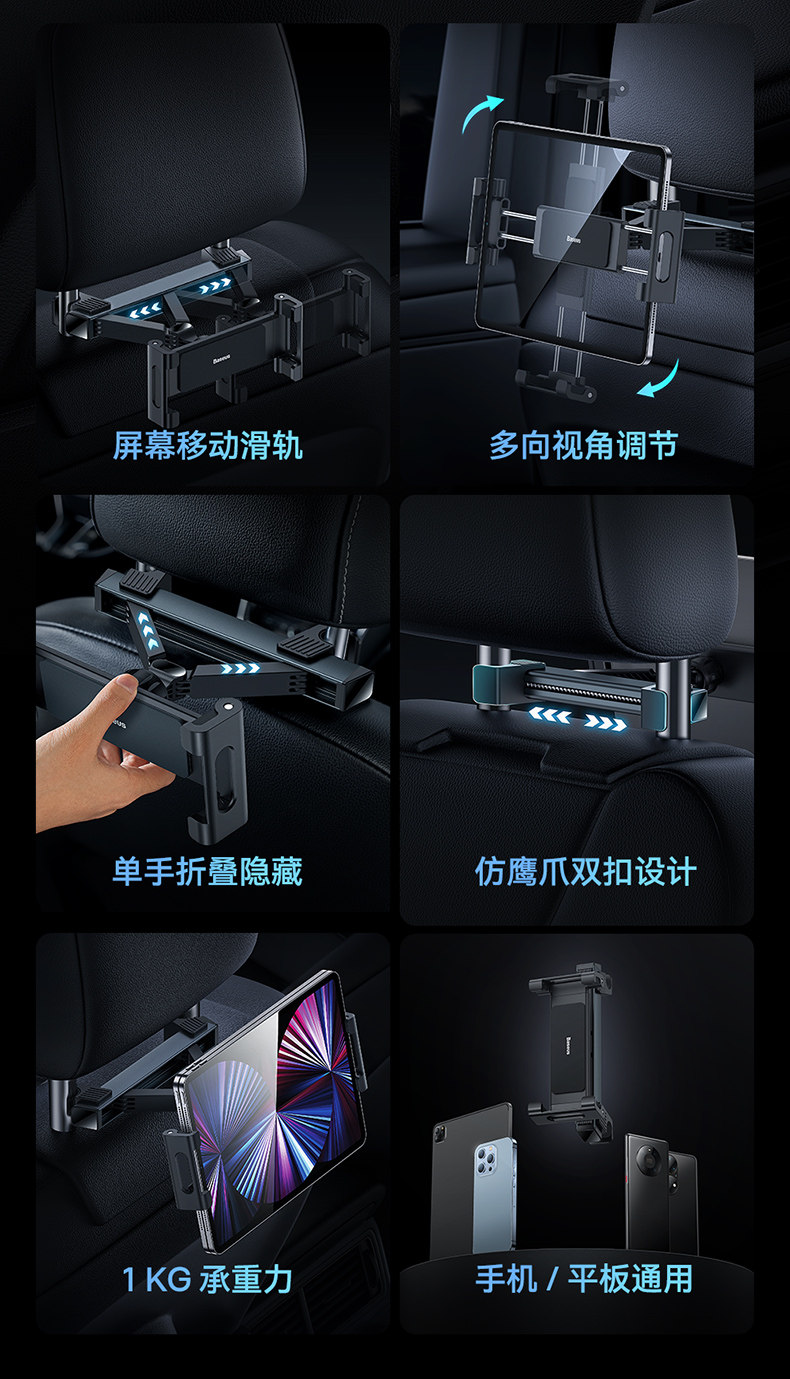 Baseus
屏幕移动滑轨

Baseus
多向视角调节

单手折叠隐藏

仿鹰爪双扣设计

1 KG 承重力

Baseus
手机 / 平板通用