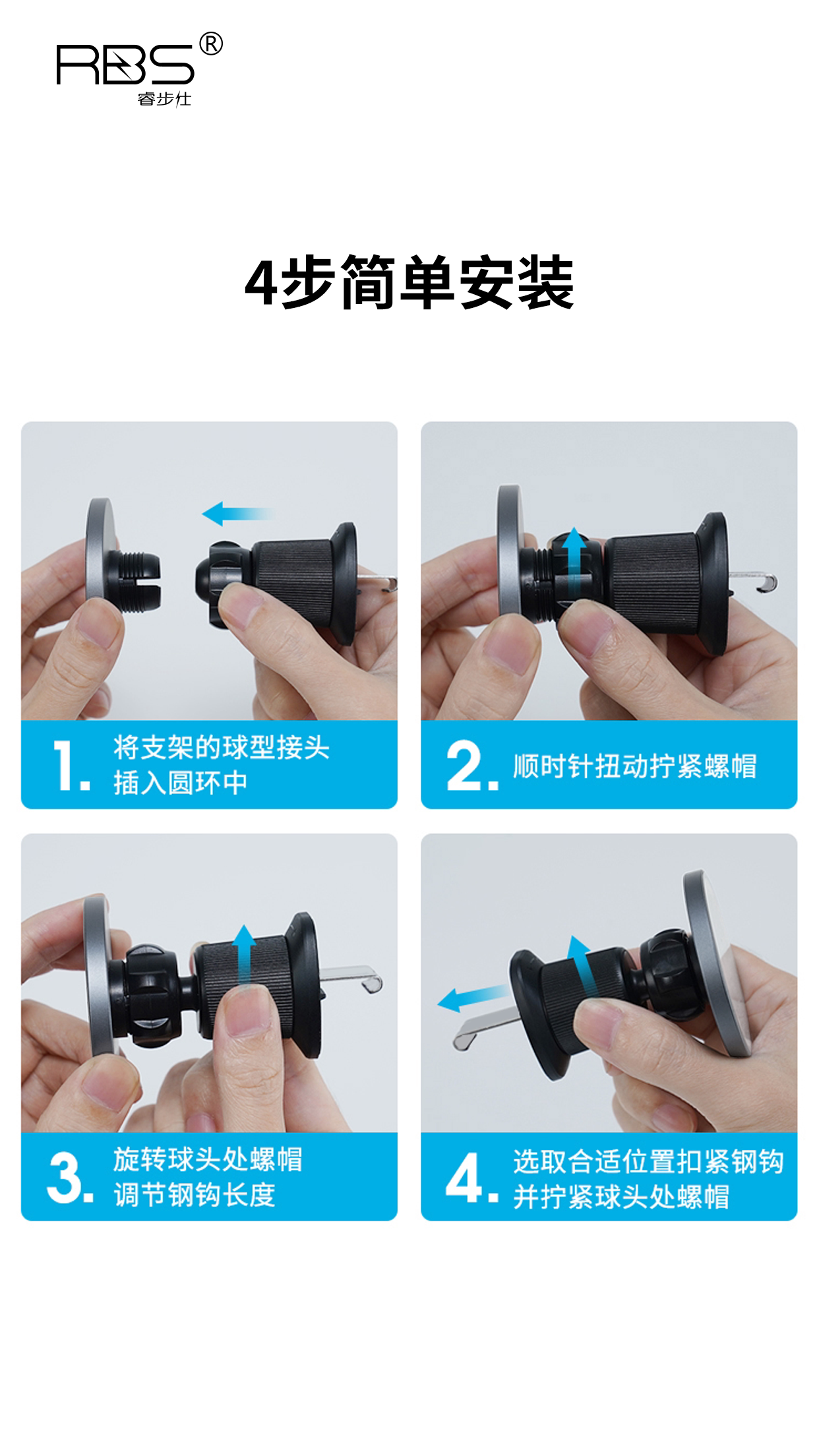 RBS®
睿步仕

4步简单安装

1. 将支架的球型接头插入圆环中

2. 顺时针扭动拧紧螺帽

3. 旋转球头处螺帽调节钢钩长度

4. 选取合适位置扣紧钢钩并拧紧球头处螺帽