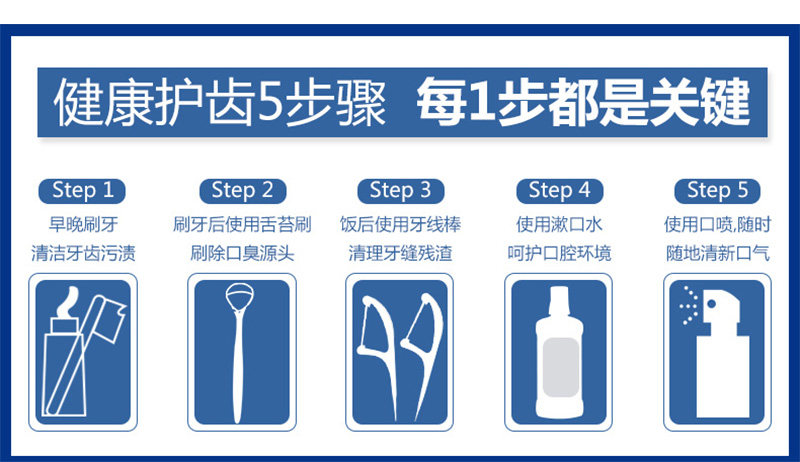 健康护齿5步骤 每1步都是关键

Step 1
早晚刷牙
清洁牙齿污渍

Step 2
刷牙后使用舌苔刷
刷除口臭源头

Step 3
饭后使用牙线棒
清理牙缝残渣

Step 4
使用漱口水
呵护口腔环境

Step 5
使用口喷,随时
随地清新口气