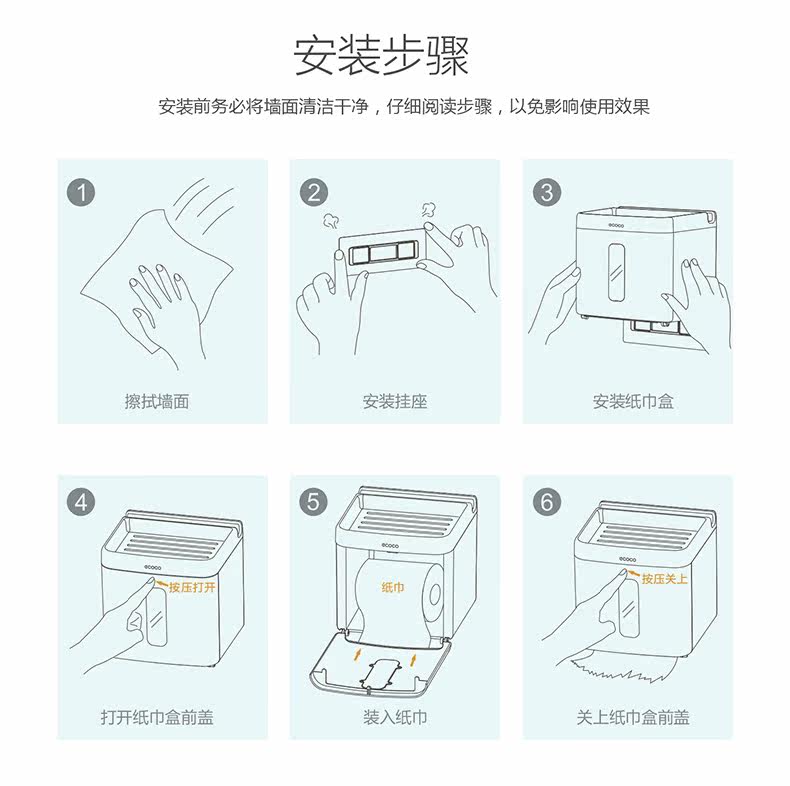 安装步骤

安装前务必将墙面清洁干净，仔细阅读步骤，以免影响使用效果

1
擦拭墙面

2
安装挂座

3
ecoco
安装纸巾盒

4
ecoco
按压打开
打开纸巾盒前盖

5
ecoco
纸巾
装入纸巾

6
ecoco
按压关上
关上纸巾盒前盖