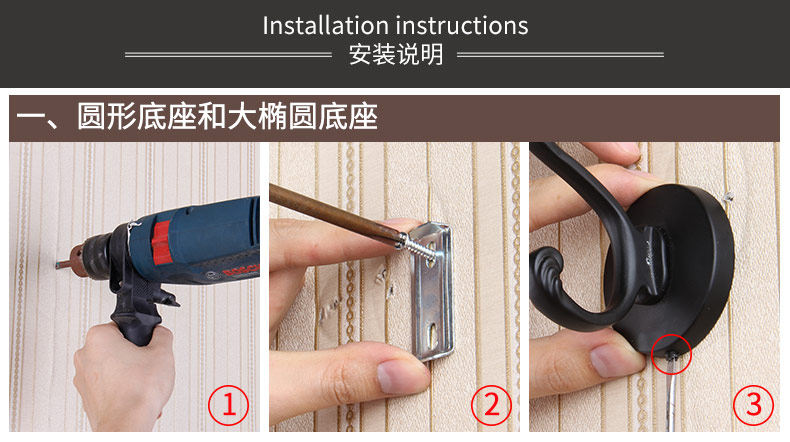 Installation instructions
安装说明

一、圆形底座和大椭圆底座

BOSCH

①

②

③