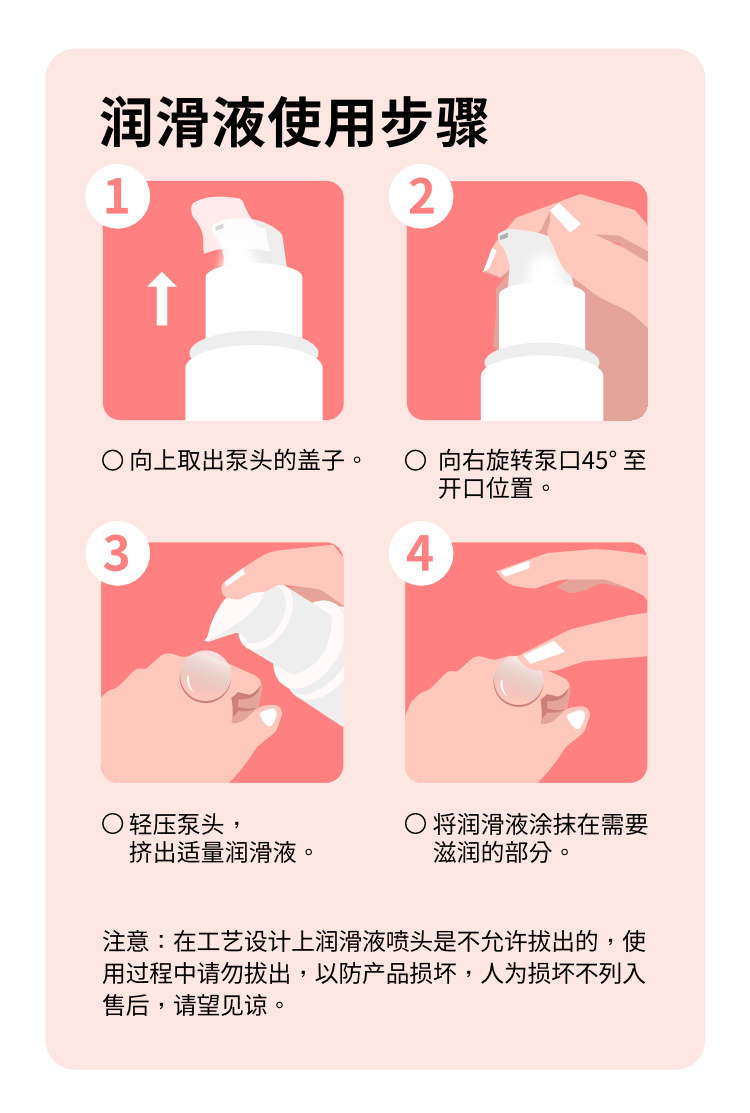 润滑液使用步骤

1

○ 向上取出泵头的盖子。

2

○ 向右旋转泵口45° 至开口位置。

3

○ 轻压泵头，挤出适量润滑液。

4

○ 将润滑液涂抹在需要滋润的部分。

注意：在工艺设计上润滑液喷头是不允许拔出的，使用过程中请勿拔出，以防产品损坏，人为损坏不列入售后，请望见谅。