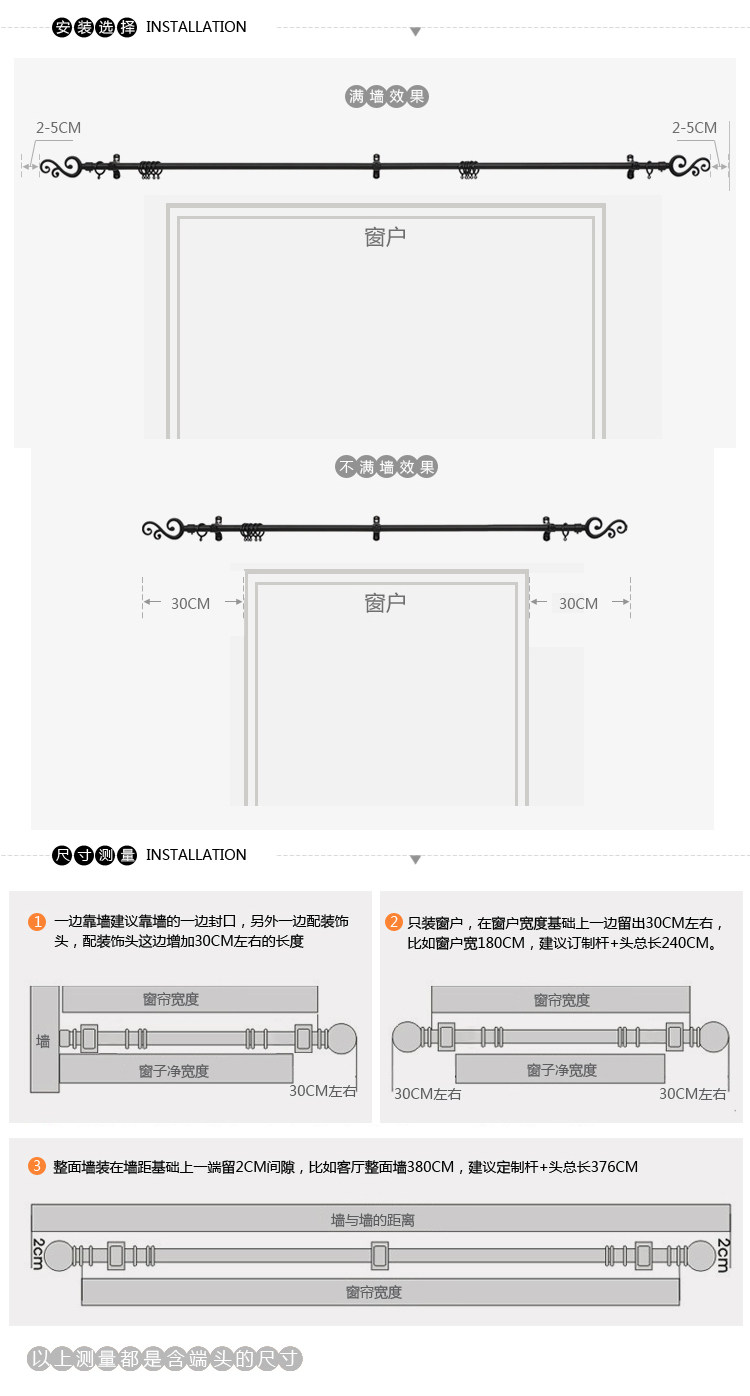 安装选择 INSTALLATION

满墙效果

2-5CM

2-5CM

窗户

不满墙效果

30CM

窗户

30CM

尺寸测量 INSTALLATION

1 一边靠墙建议靠墙的一边封口，另外一边配装饰头，配装饰头这边增加30CM左右的长度

窗帘宽度

墙

窗子净宽度

30CM左右

2 只装窗户，在窗户宽度基础上一边留出30CM左右，比如窗户宽180CM，建议订制杆+头总长240CM。

窗帘宽度

窗子净宽度

30CM左右

30CM左右

3 整面墙装在墙距基础上一端留2CM间隙，比如客厅整面墙380CM，建议定制杆+头总长376CM

墙与墙的距离

2cm

2cm

窗帘宽度

以上测量都是含端头的尺寸