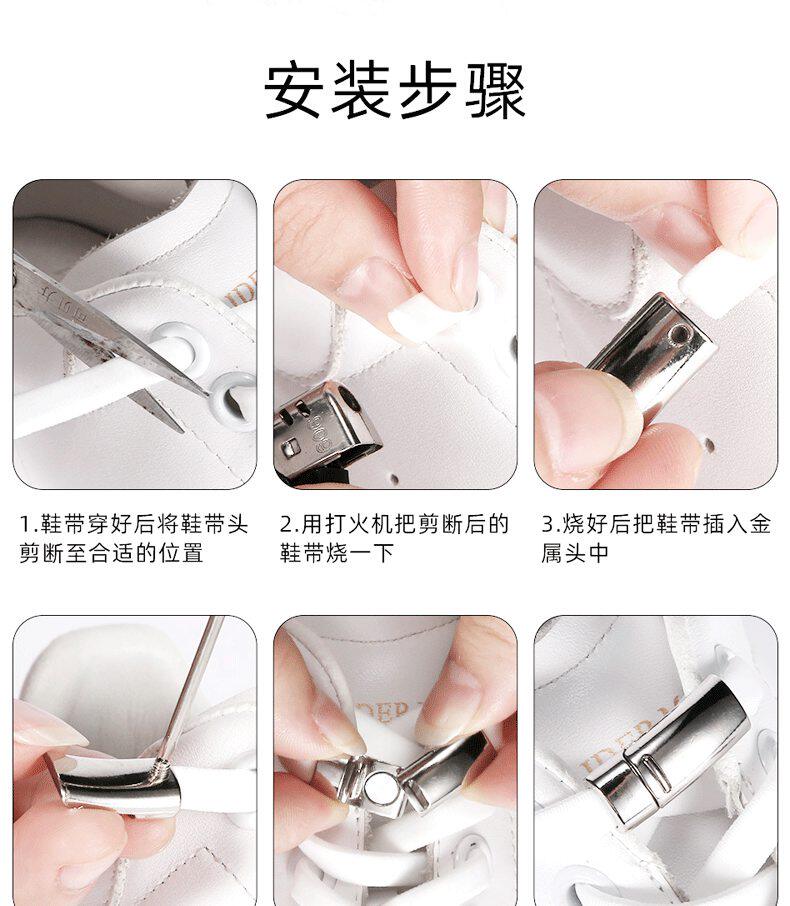 安装步骤

1.鞋带穿好后将鞋带头剪断至合适的位置

2.用打火机把剪断后的鞋带烧一下

3.烧好后把鞋带插入金属头中