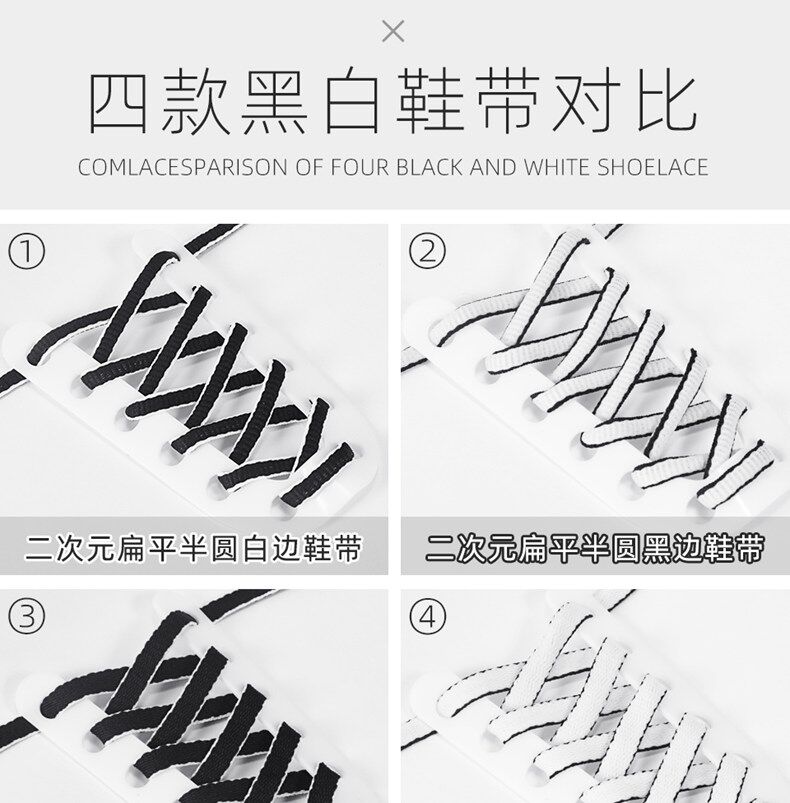 ×

四款黑白鞋带对比

COMLACESPARISON OF FOUR BLACK AND WHITE SHOELACE

①

二次元扁平半圆白边鞋带

②

二次元扁平半圆黑边鞋带

③

④