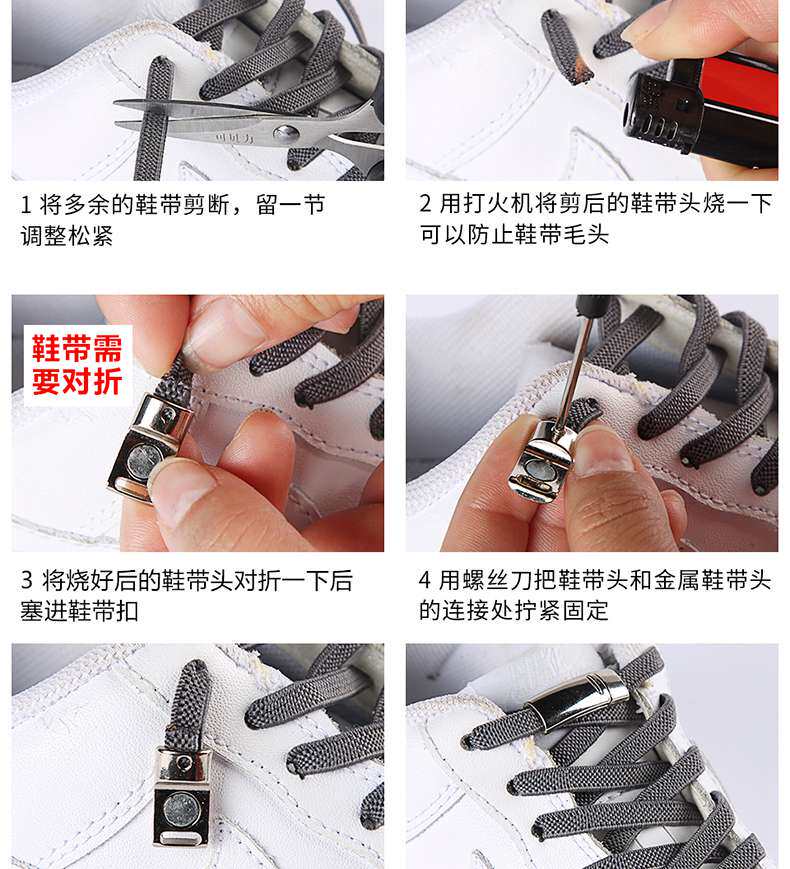 1 将多余的鞋带剪断，留一节调整松紧

2 用打火机将剪后的鞋带头烧一下可以防止鞋带毛头

鞋带需要对折

3 将烧好后的鞋带头对折一下后塞进鞋带扣

4 用螺丝刀把鞋带头和金属鞋带头的连接处拧紧固定