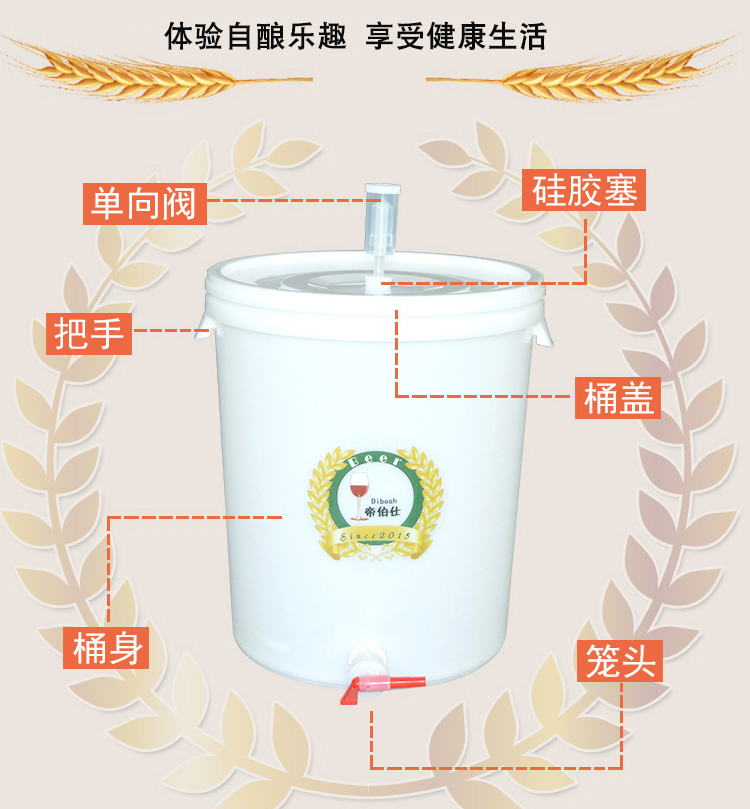 体验自酿乐趣 享受健康生活

单向阀

硅胶塞

把手

桶盖

Beer

Dibosh

帝伯仕

Since2015

桶身

笼头