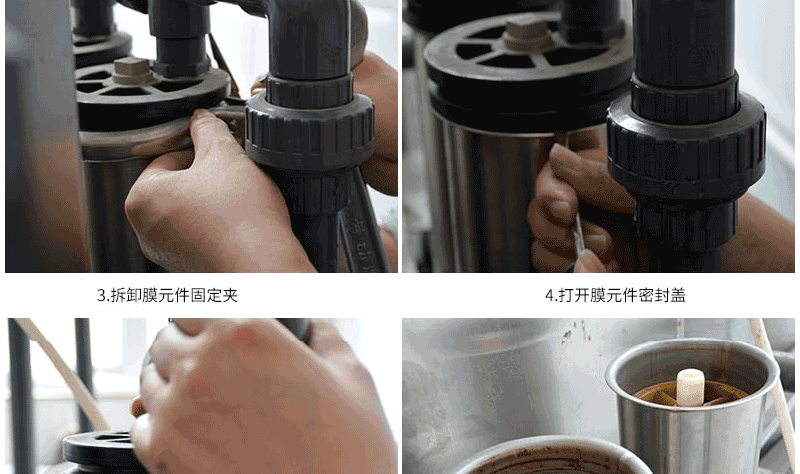 3.拆卸膜元件固定夹

4.打开膜元件密封盖